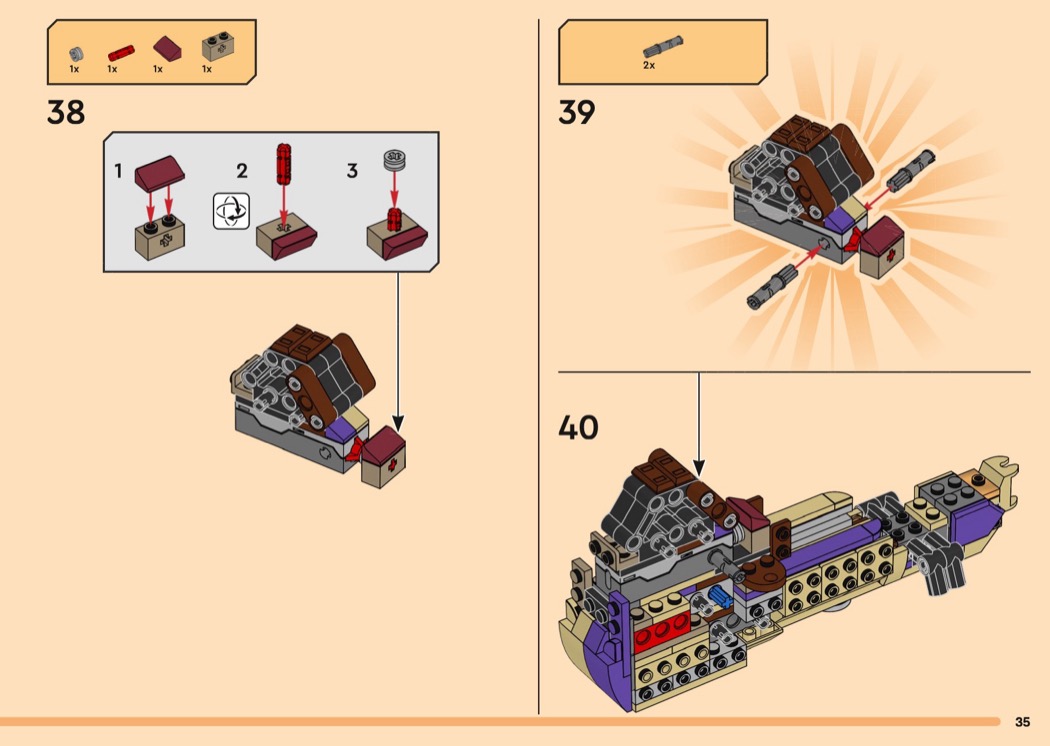 1x 1x 1x 1x

38

1 2 3

2x

39

40

35