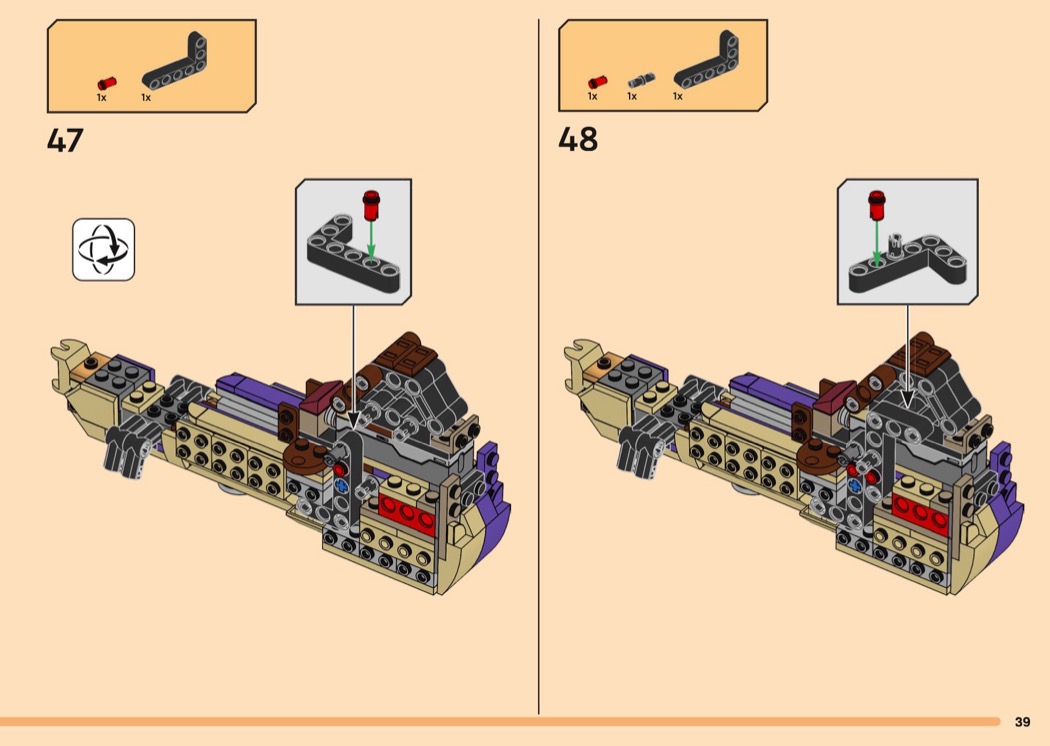 1x 1x

47

1x 1x 1x

48

39