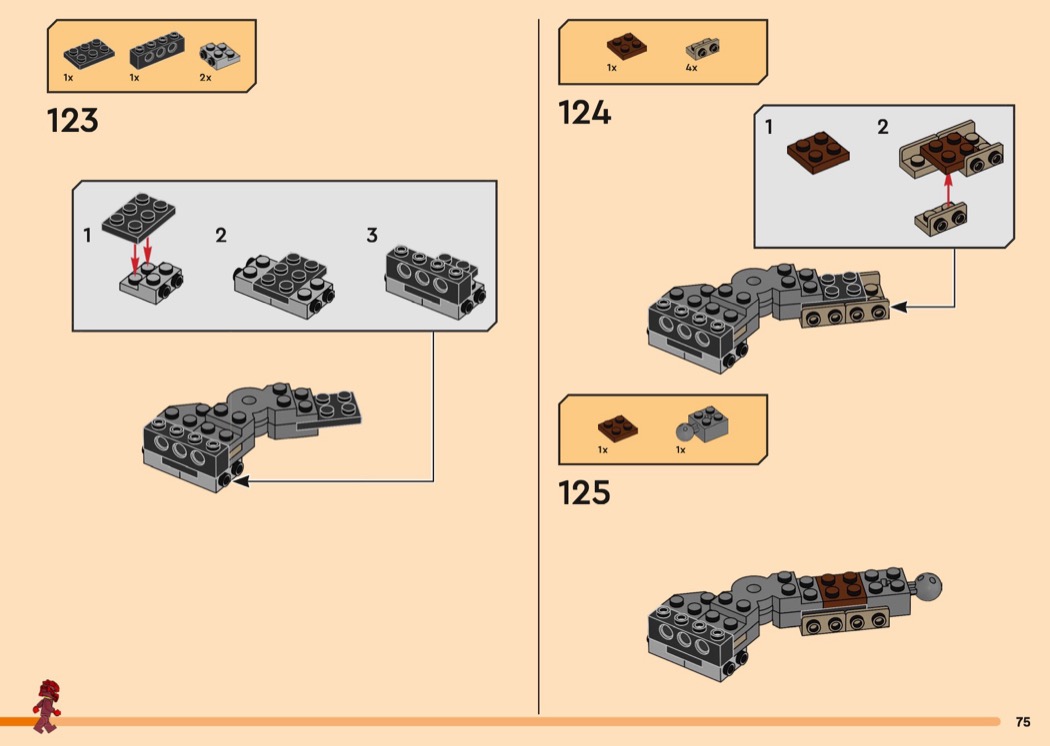 1x 1x 2x

123

1 2 3

1x 4x

124

1 2

1x 1x

125

75