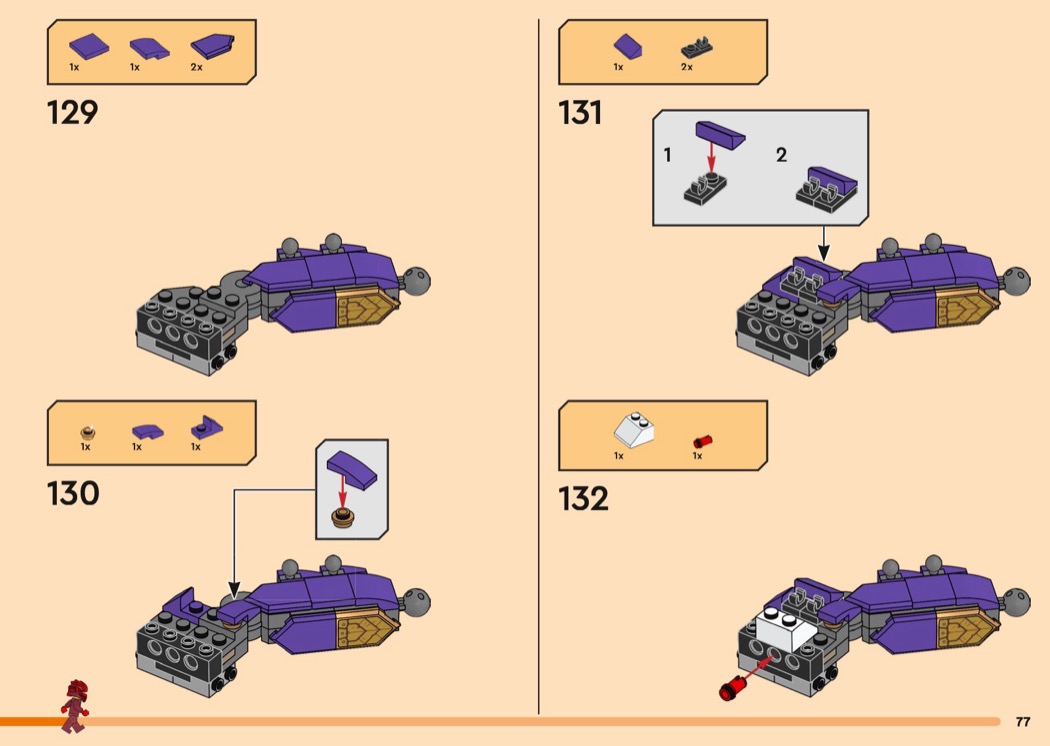 1x 1x 2x

129

1x 1x 1x

130

1x 2x

131

1 2

1x 1x

132

77