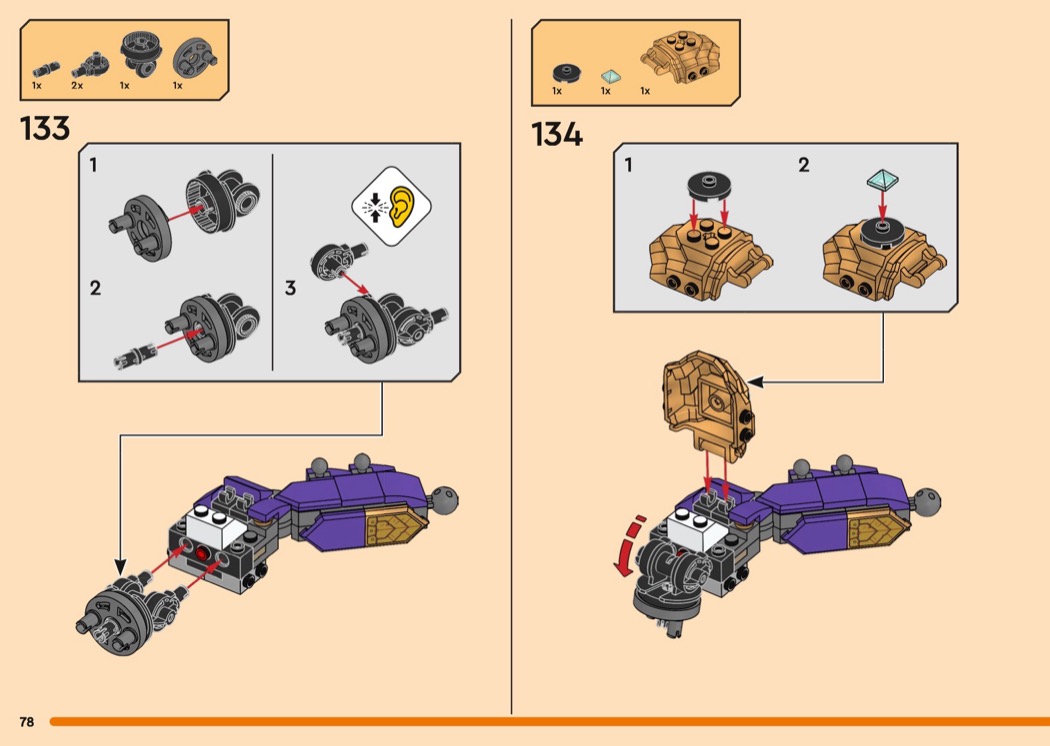 1x 2x 1x 1x

133

1

2

3

1x 1x 1x

134

1

2

78