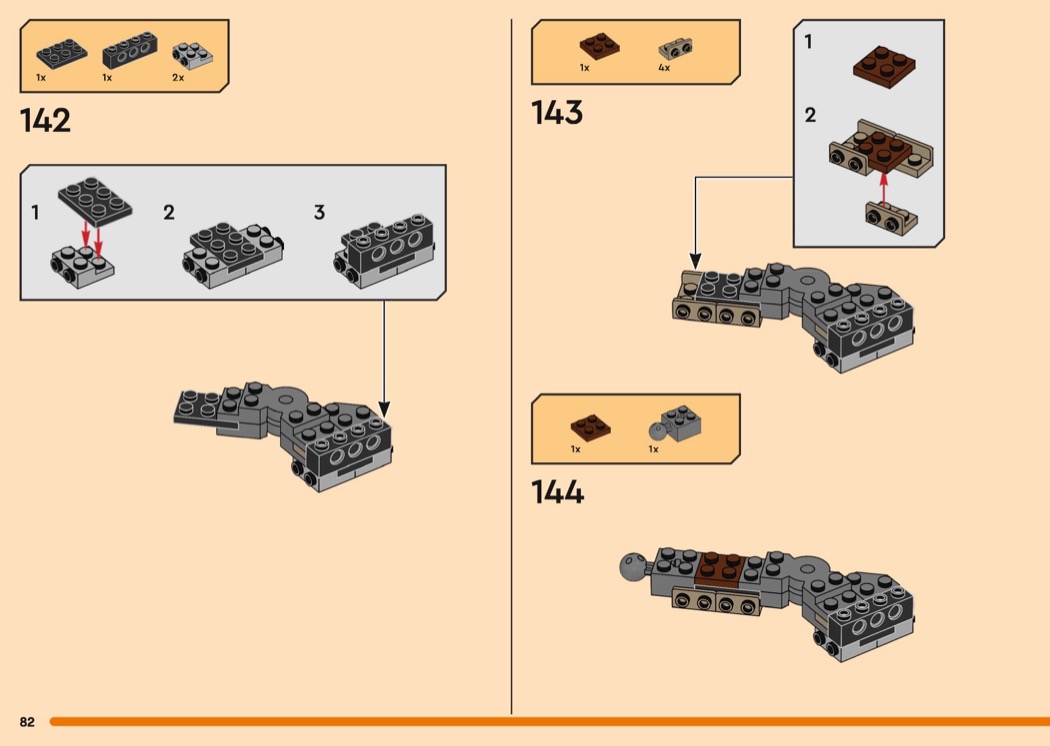 1x 1x 2x

142

1

2

3

1x 4x

143

1

2

1x 1x

144

82