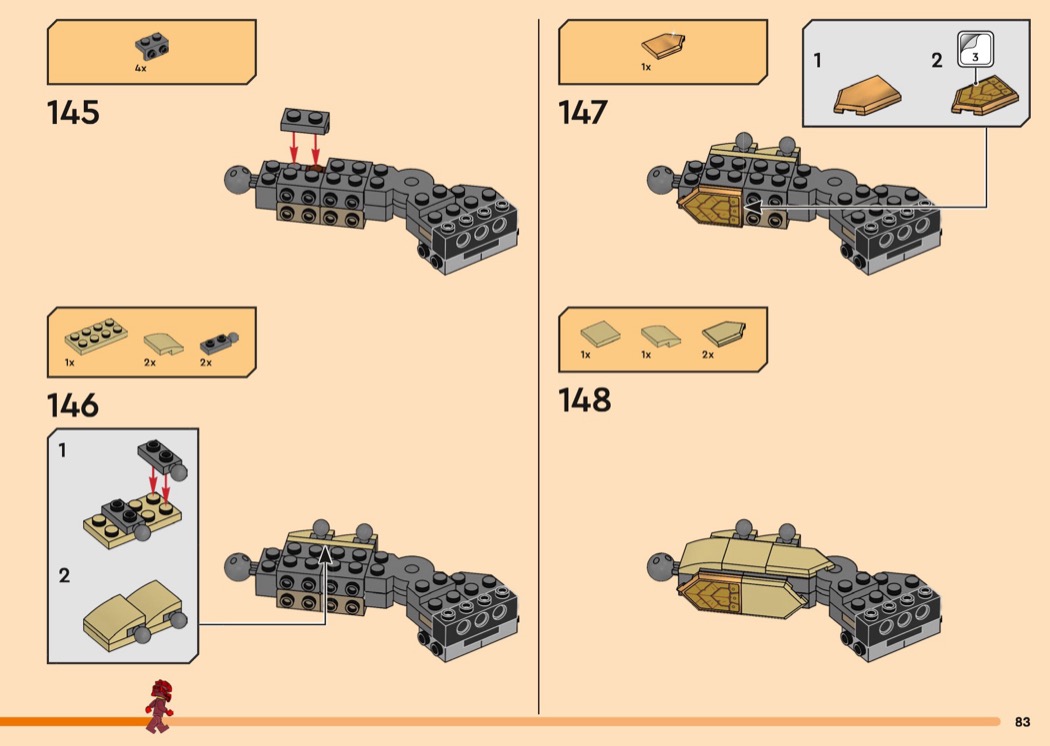 4x

145

1x 2x 2x

146

1

2

1x

147

1

2

3

1x 1x 2x

148

83