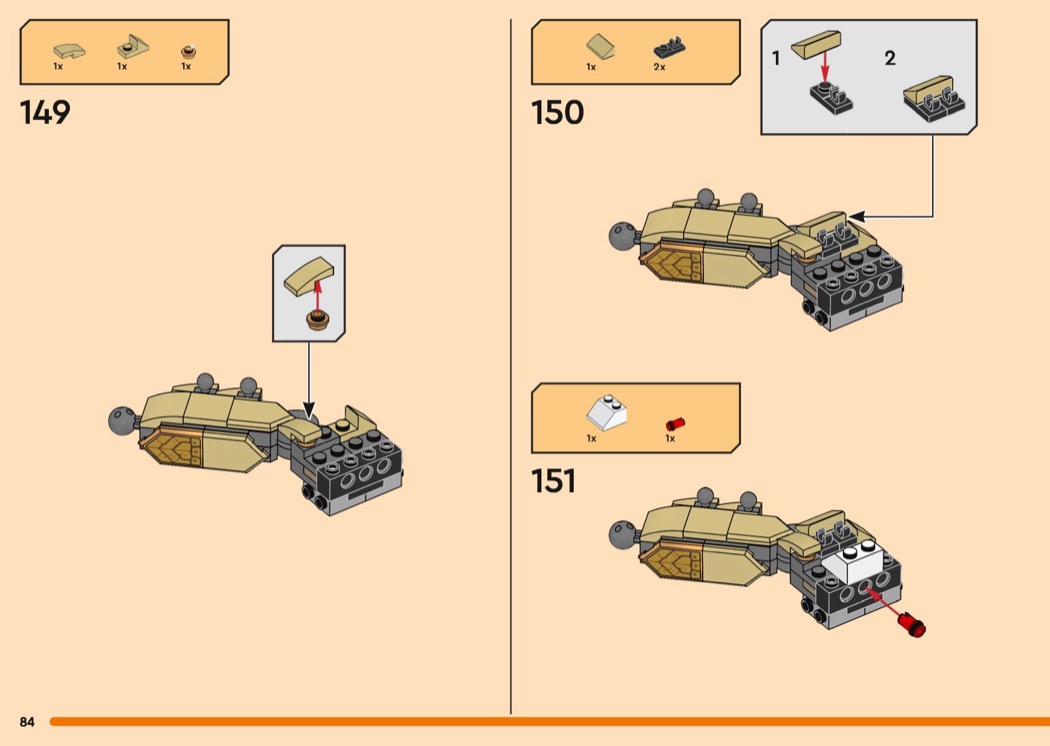 1x 1x 1x

149

1x 2x

150

1

2

1x 1x

151

84