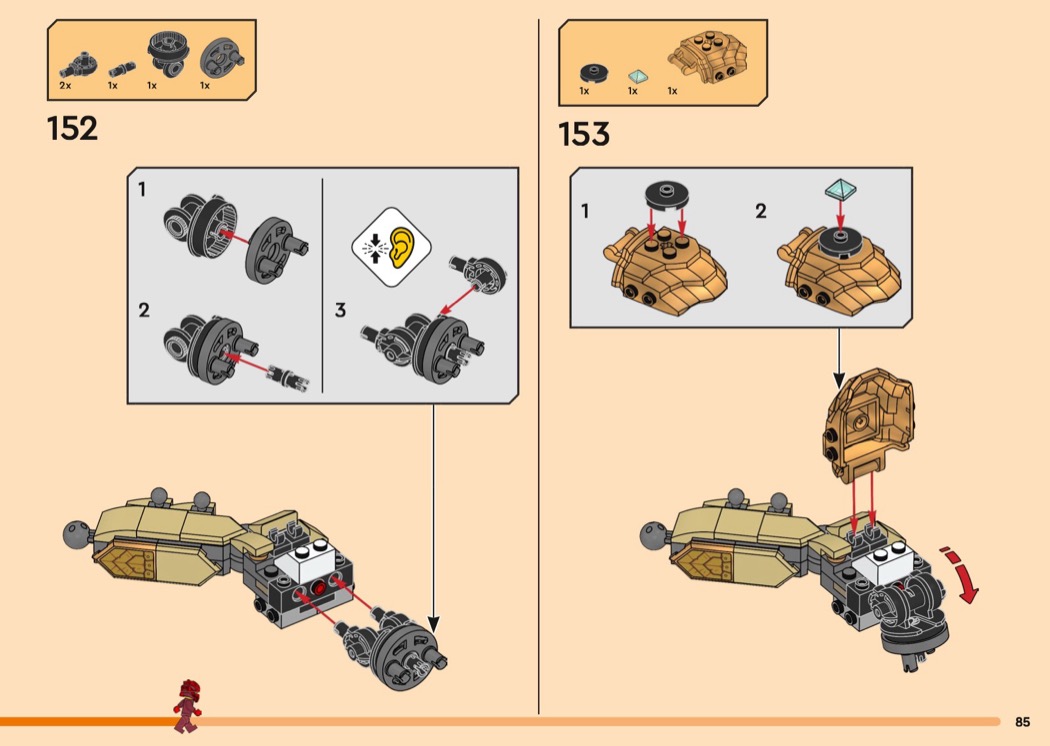 2x 1x 1x 1x

152

1

2

3

1x 1x 1x

153

1

2

85