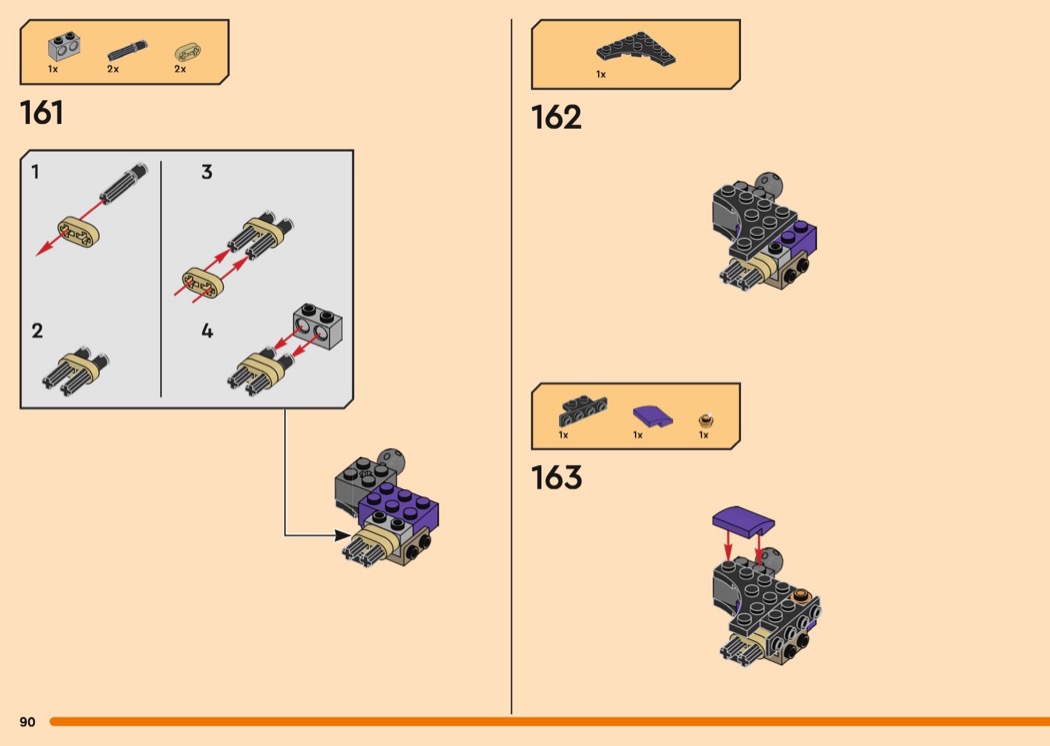 1x 2x 2x

161

1

3

2

4

1x

162

1x 1x 1x

163

90