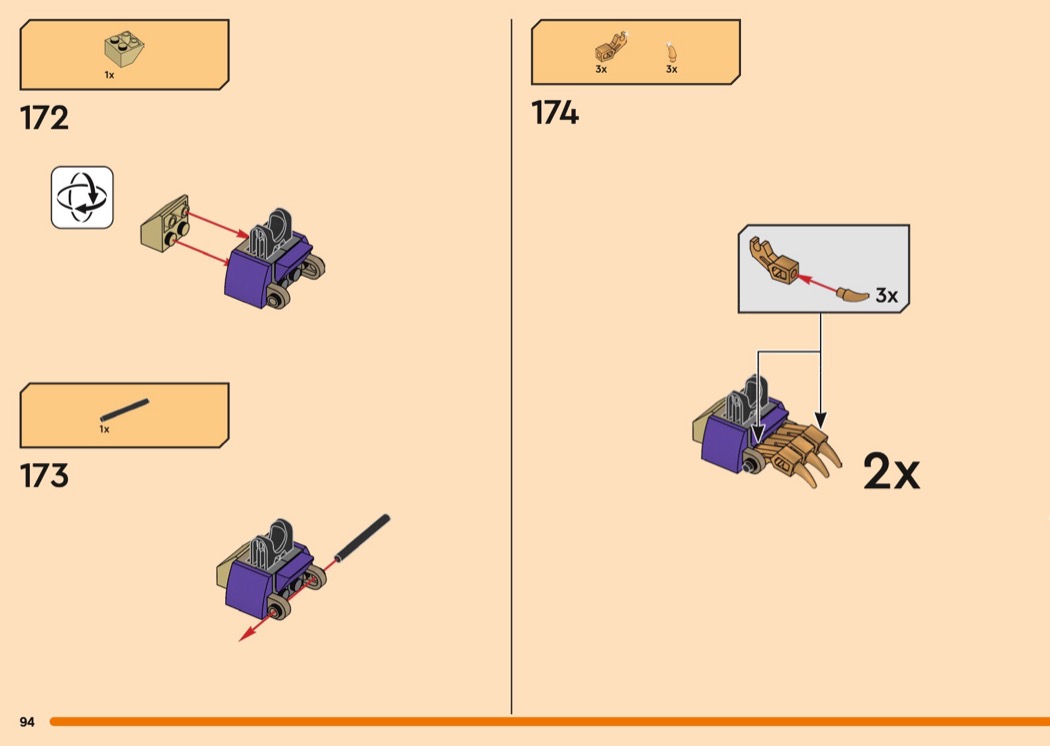 1x

172

1x

173

3x 3x

174

3x

2x

94