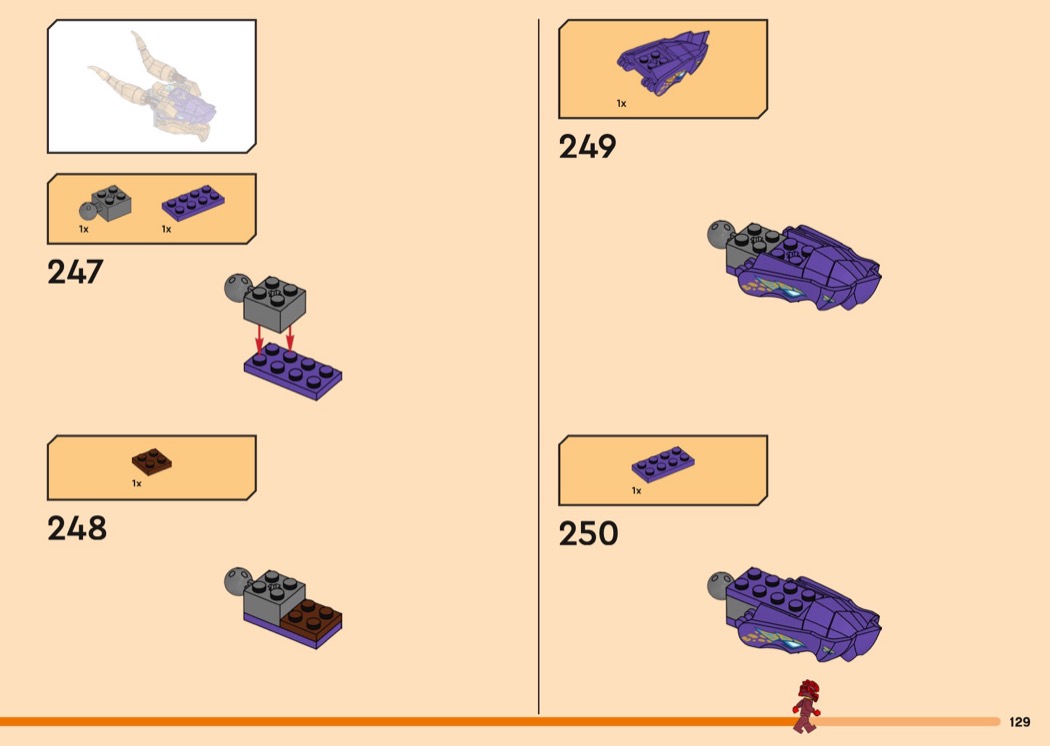 1x
1x

247

1x

248

1x

249

1x

250

129