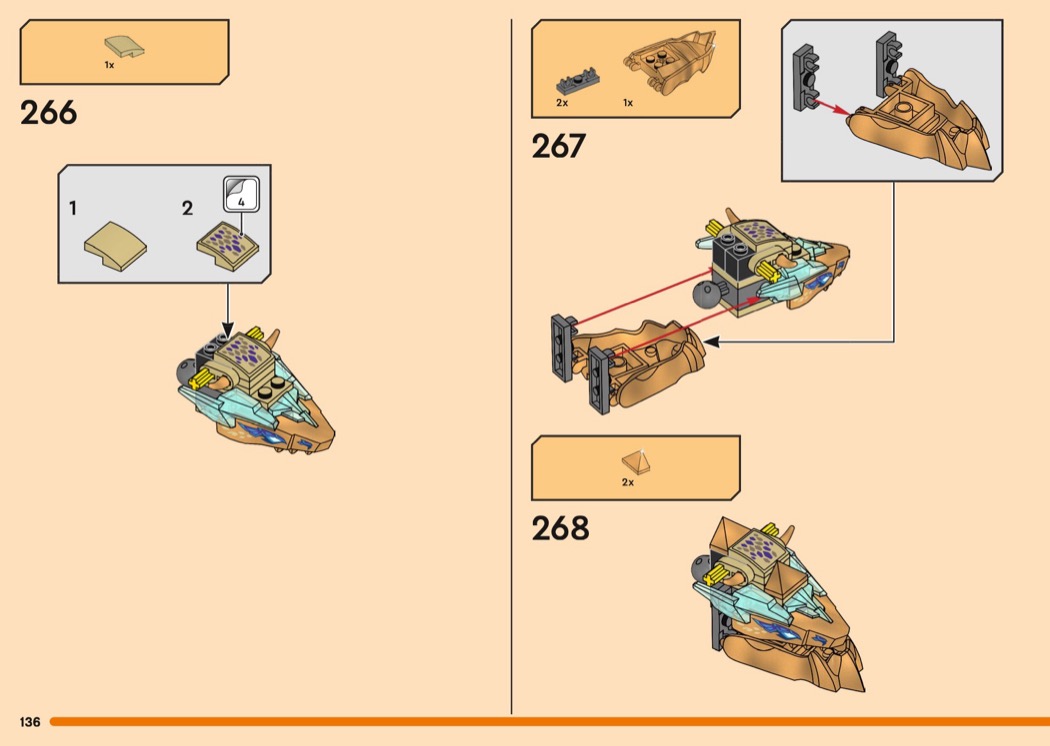 1x

266

1

2

4

2x

1x

267

2x

268

136