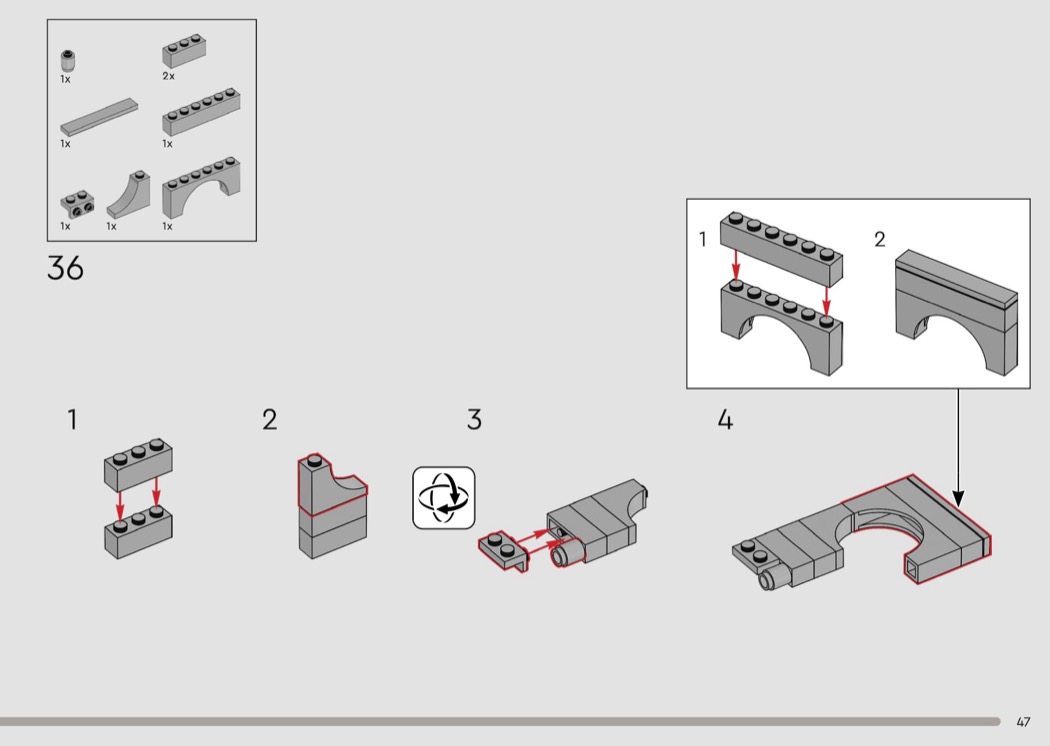 1x
2x
1x
1x
1x
1x
1x

36

1
2

1
2
3
4

47