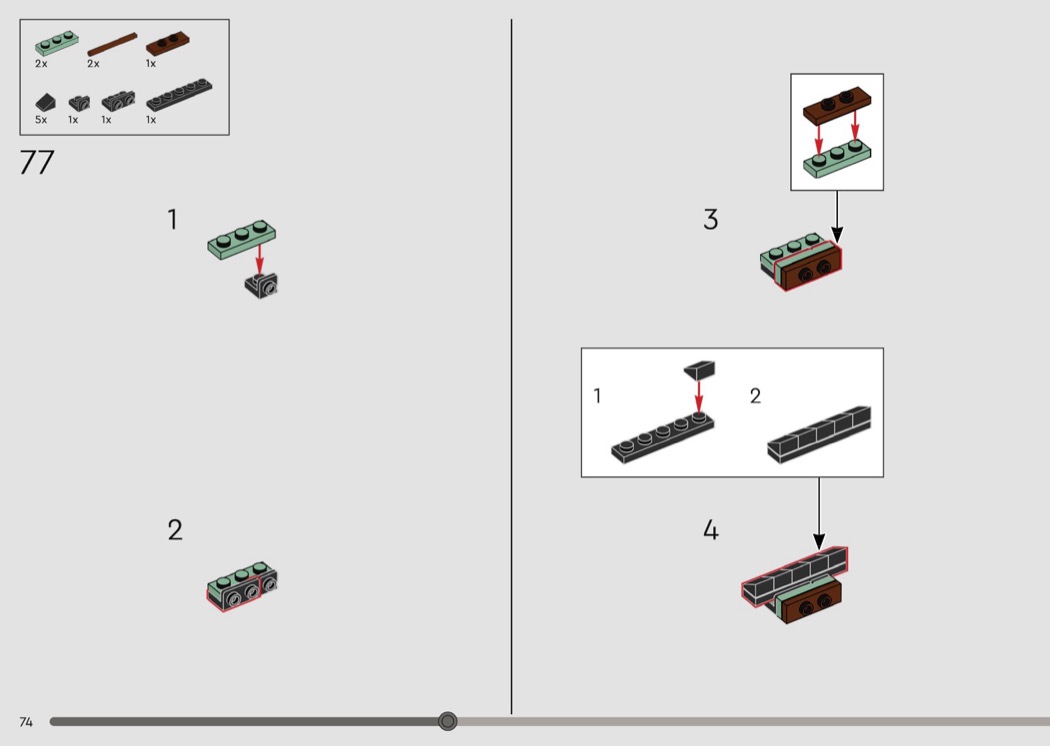 2x 2x 1x

5x 1x 1x 1x

77

1

2

3

1

2

4

74