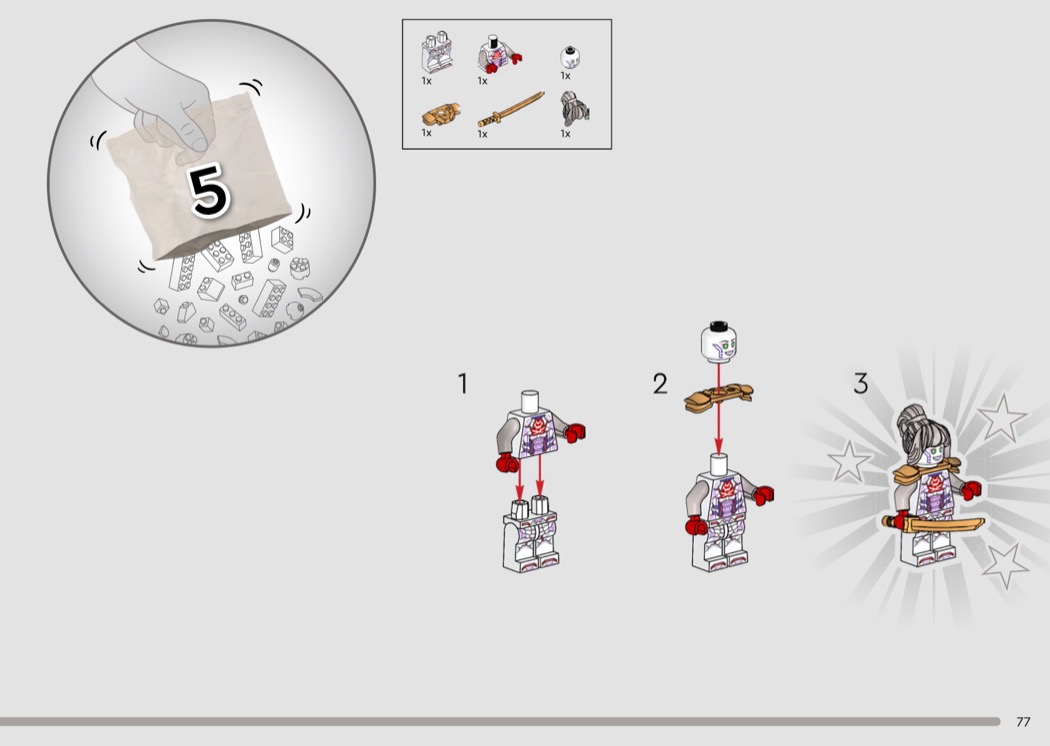 5

1x 1x 1x
1x 1x 1x

1

2

3

77