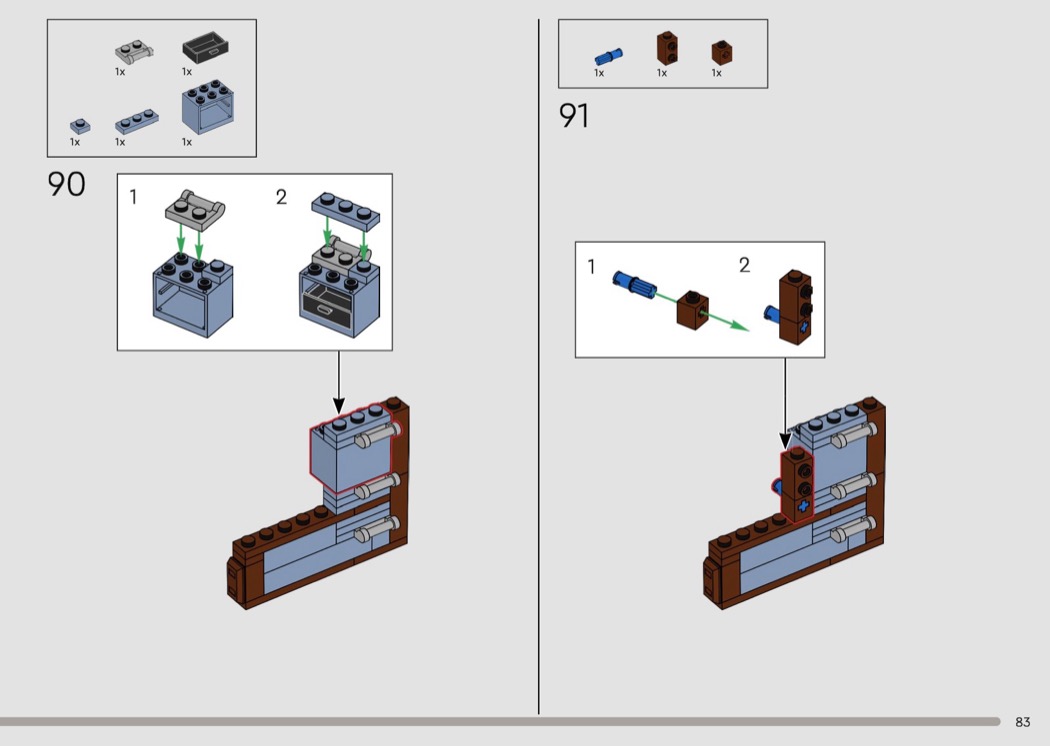 1x 1x
1x 1x 1x

90

1 2

1x 1x 1x

91

1 2

83