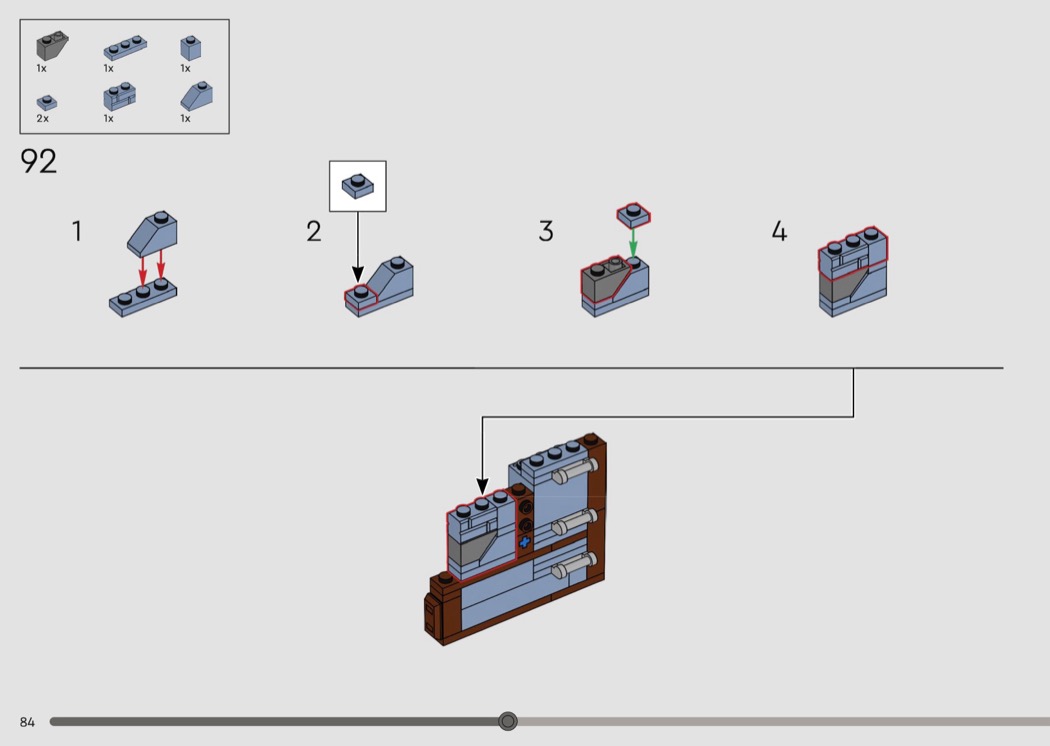 1x
1x
1x
2x
1x
1x

92

1

2

3

4

84