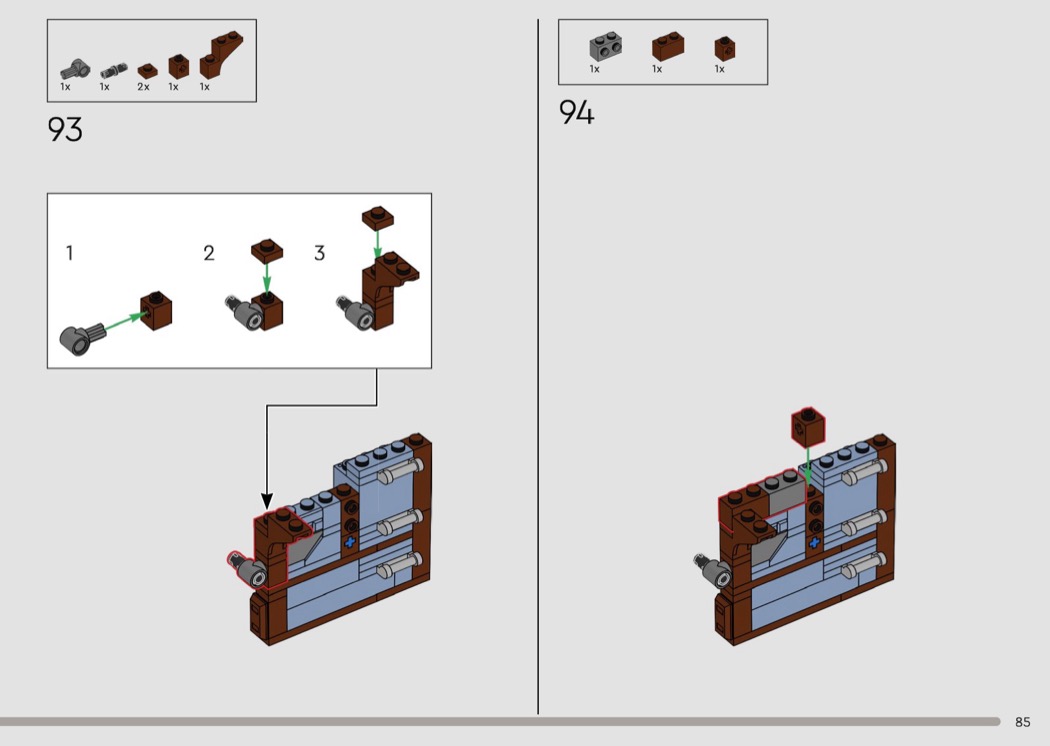 1x 1x 2x 1x 1x

93

1

2

3

1x 1x 1x

94

85