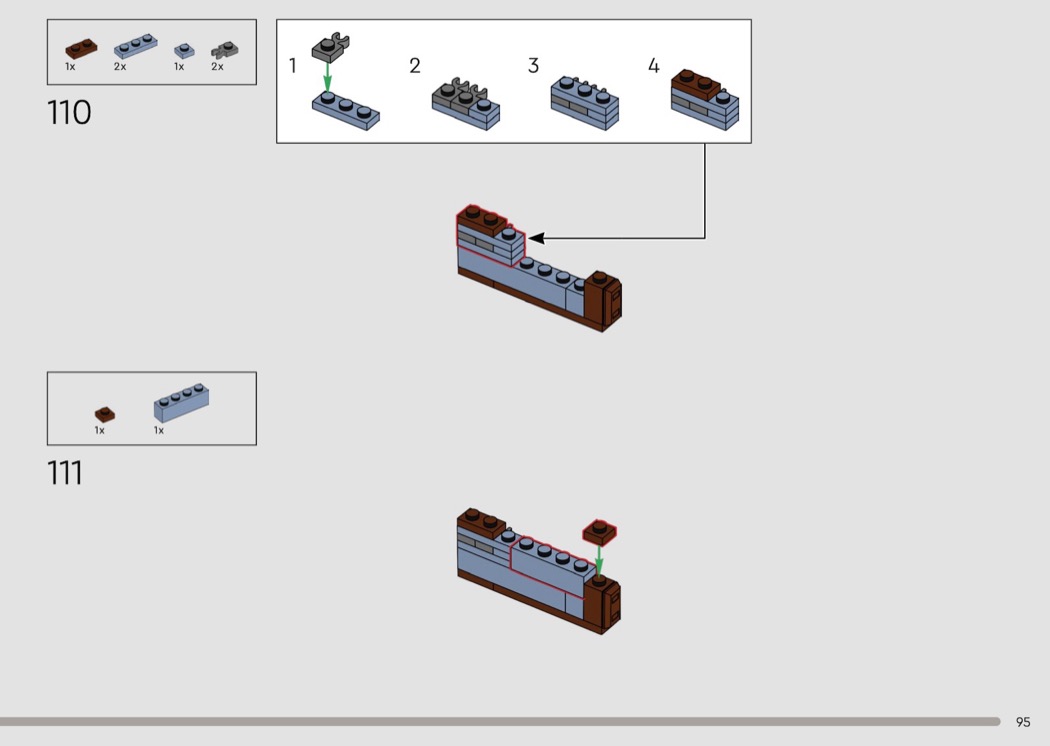 1x 2x 1x 2x

110

1 2 3 4

1x 1x

111

95