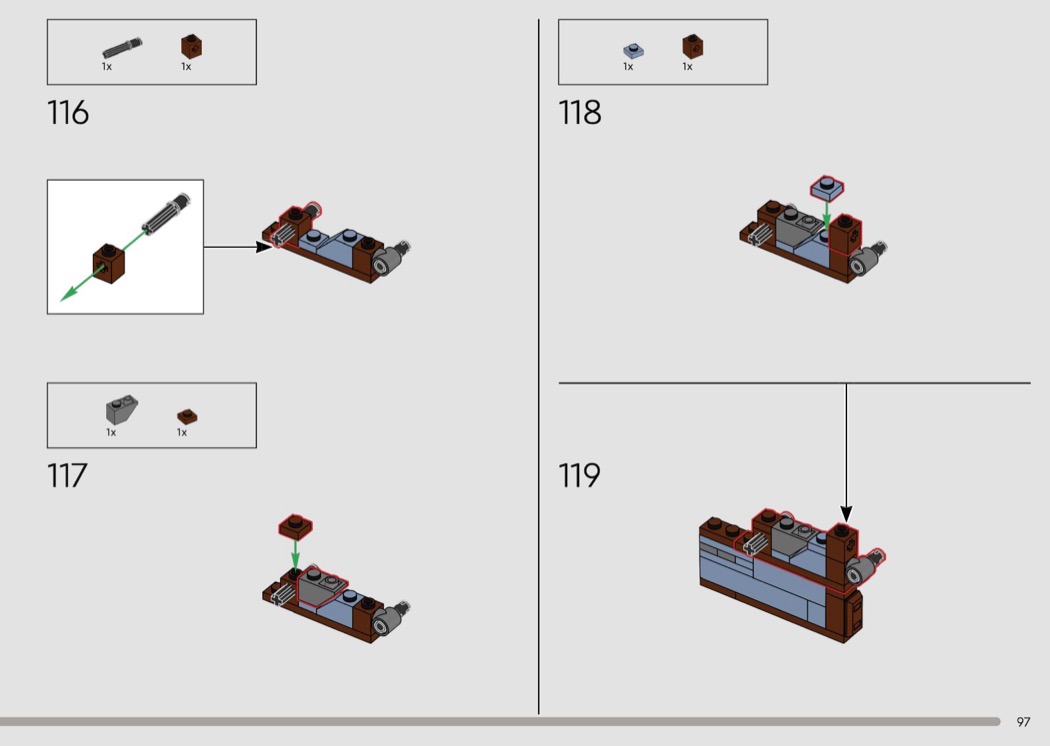 1x 1x

116

1x 1x

117

1x 1x

118

119

97