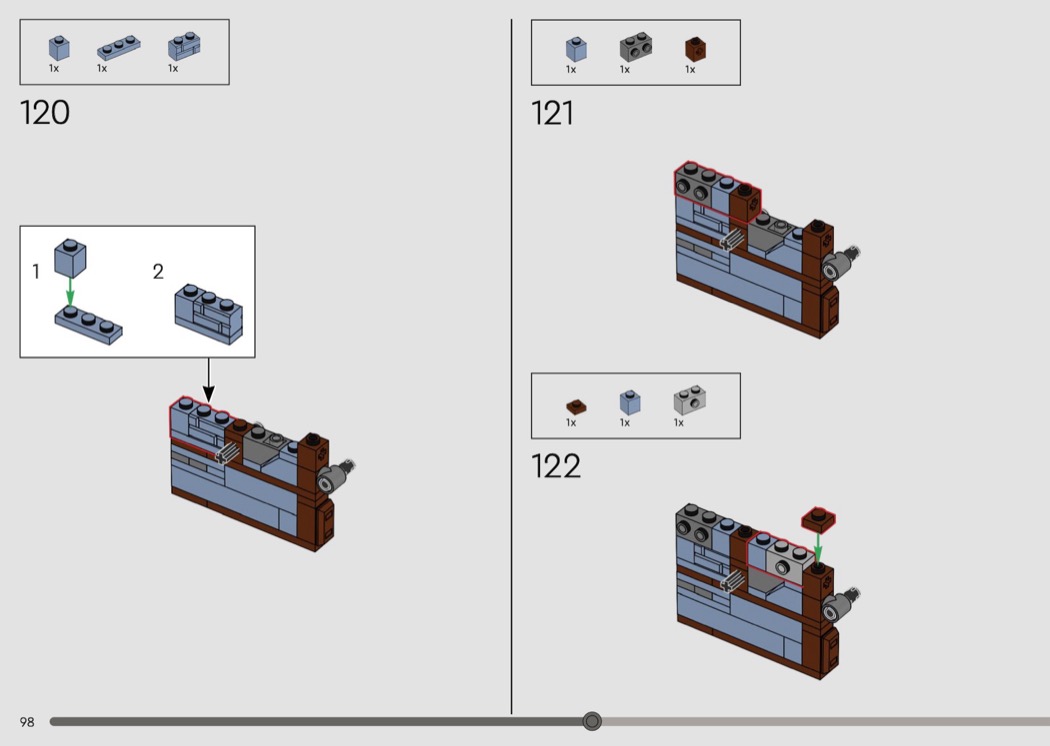 1x 1x 1x

120

1

2

1x 1x 1x

121

1x 1x 1x

122

98