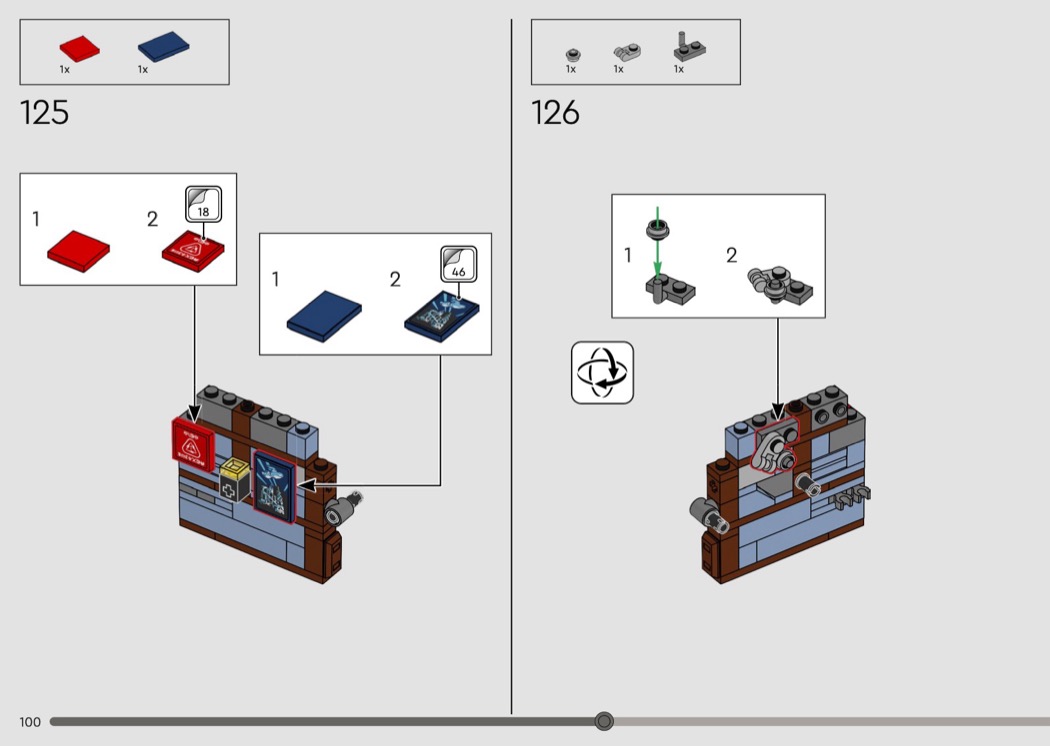 1x 1x

125

1 2 18

1 2 46

1x 1x 1x

126

1 2

100