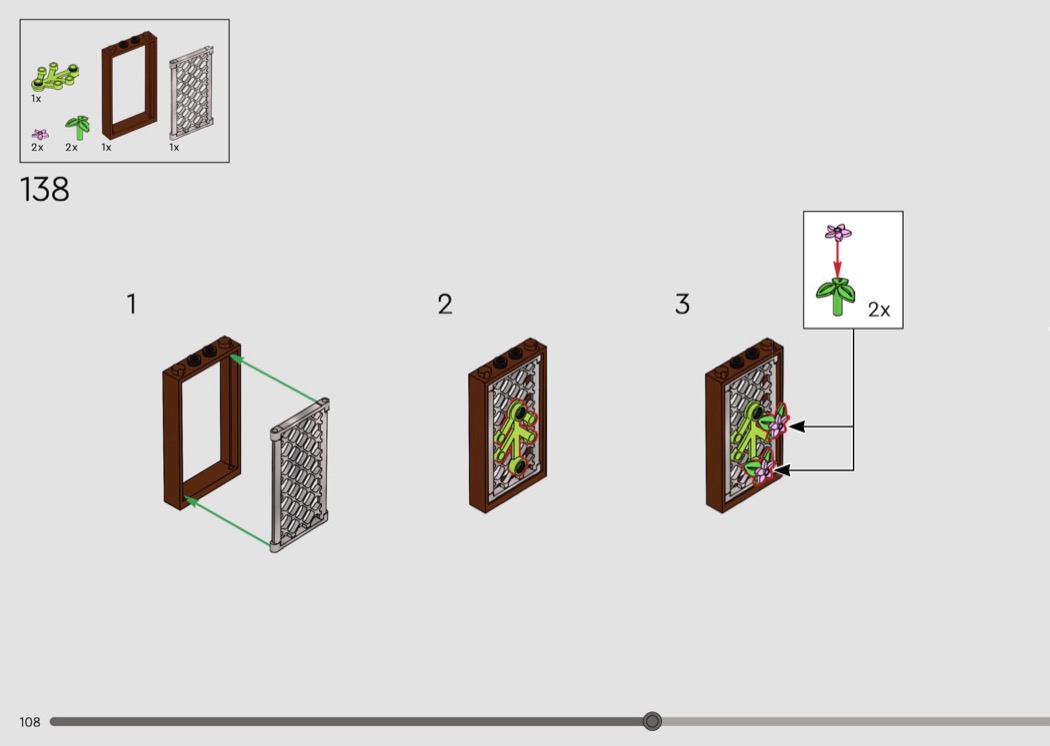 1x
2x 2x 1x 1x

138

1

2

3

2x

108