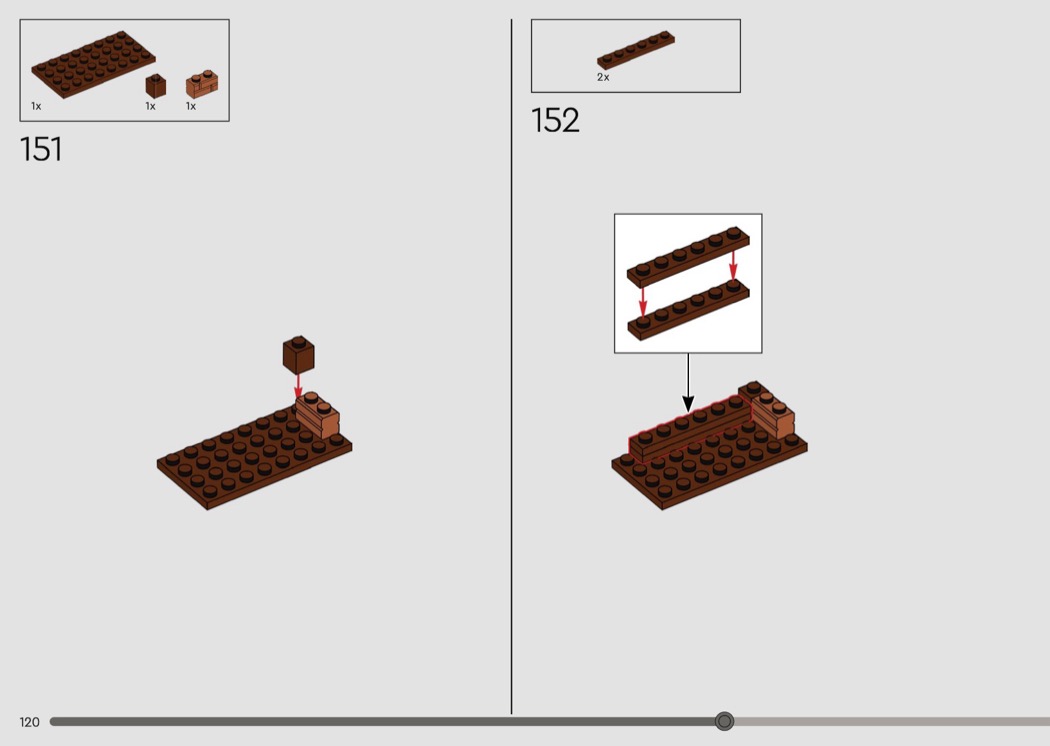 1x 1x 1x

151

2x

152

120