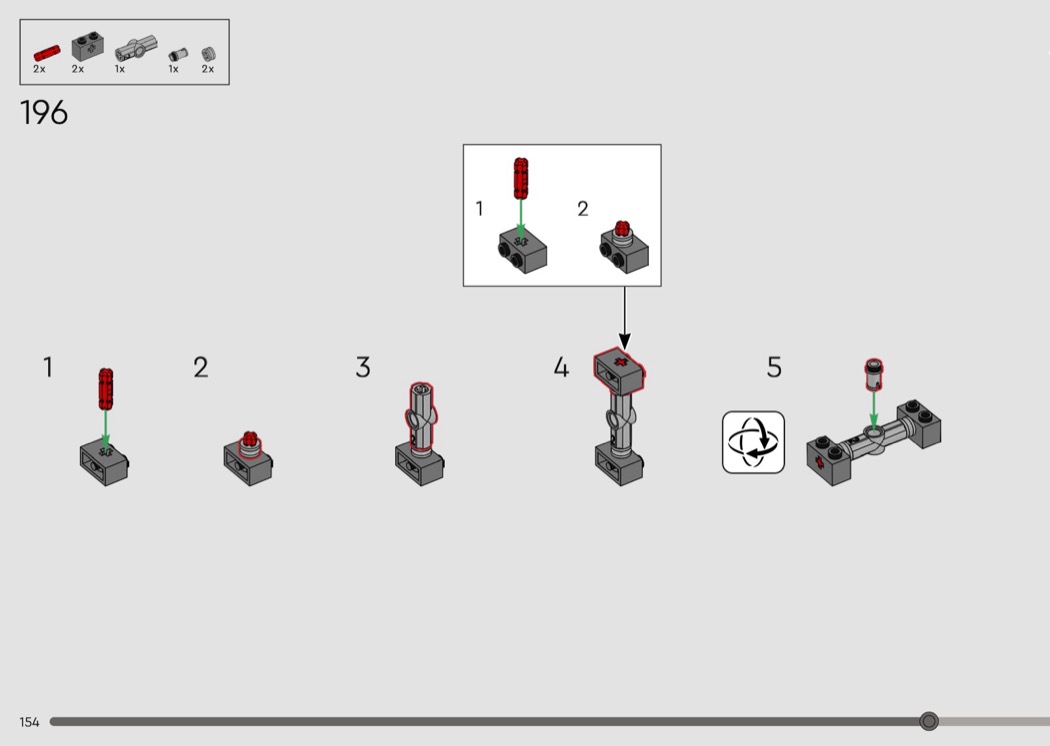 2x 2x 1x 1x 2x

196

1 2

1

2

3

4

5

154