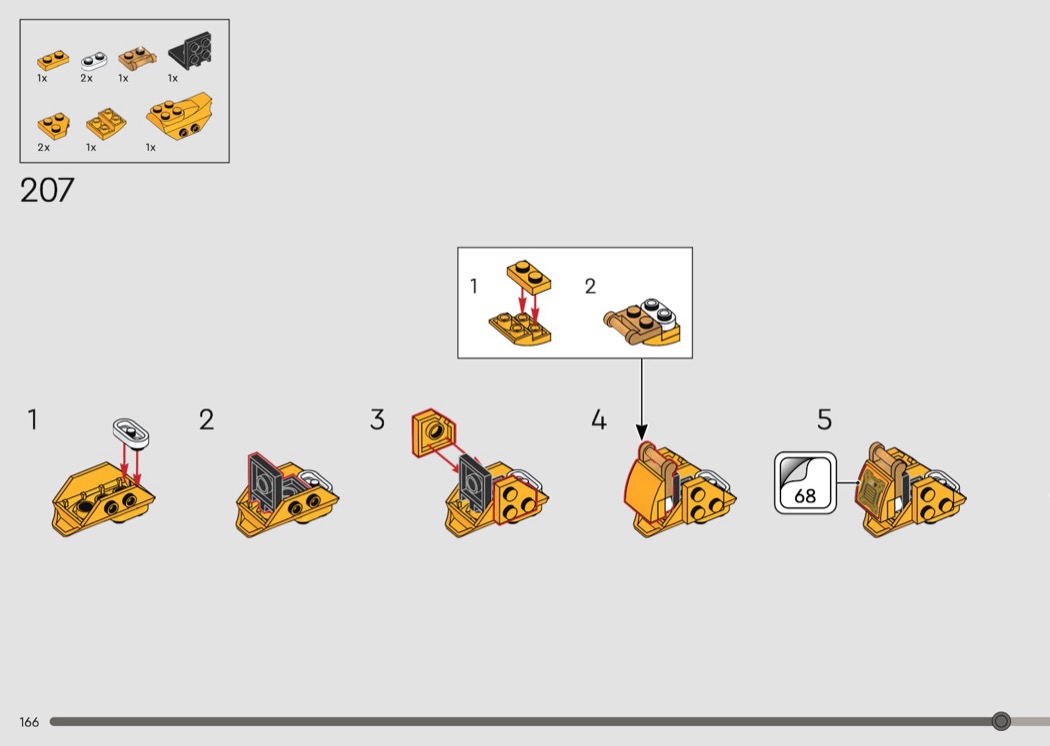 1x 2x 1x 1x

2x 1x 1x

207

1 2

1

2

3

4

5

68

166