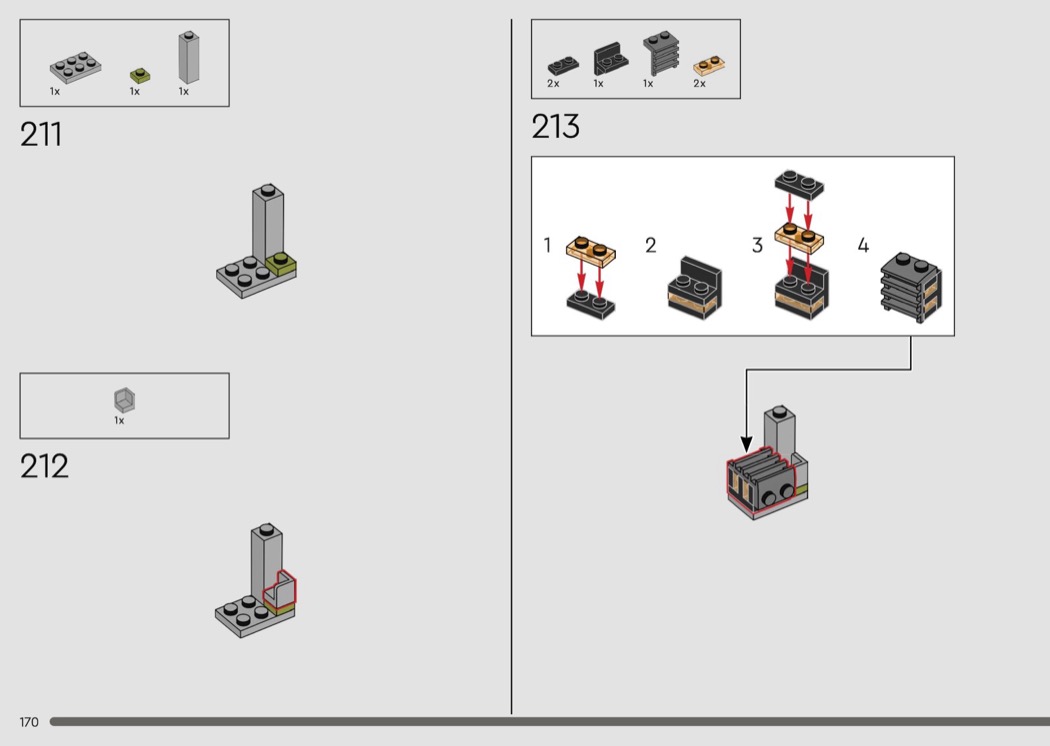 1x 1x 1x

211

1x

212

2x 1x 1x 2x

213

1 2 3 4

170