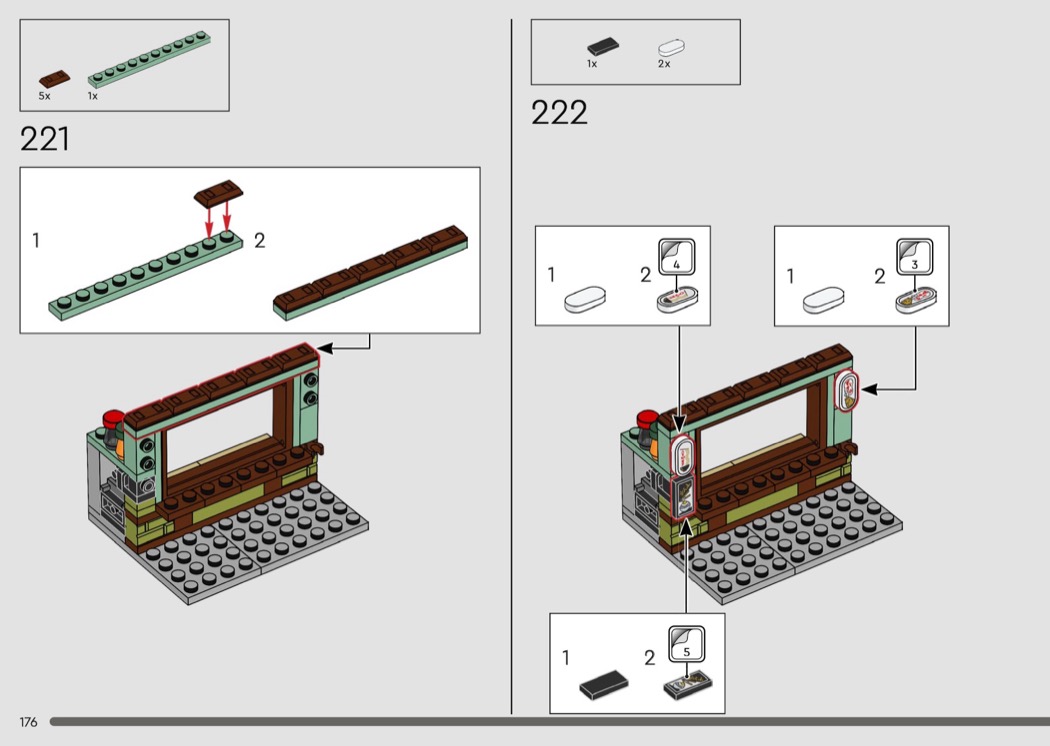 5x
1x

221

1
2

1x
2x

222

1
2
4

1
2
3

1
2
5

176