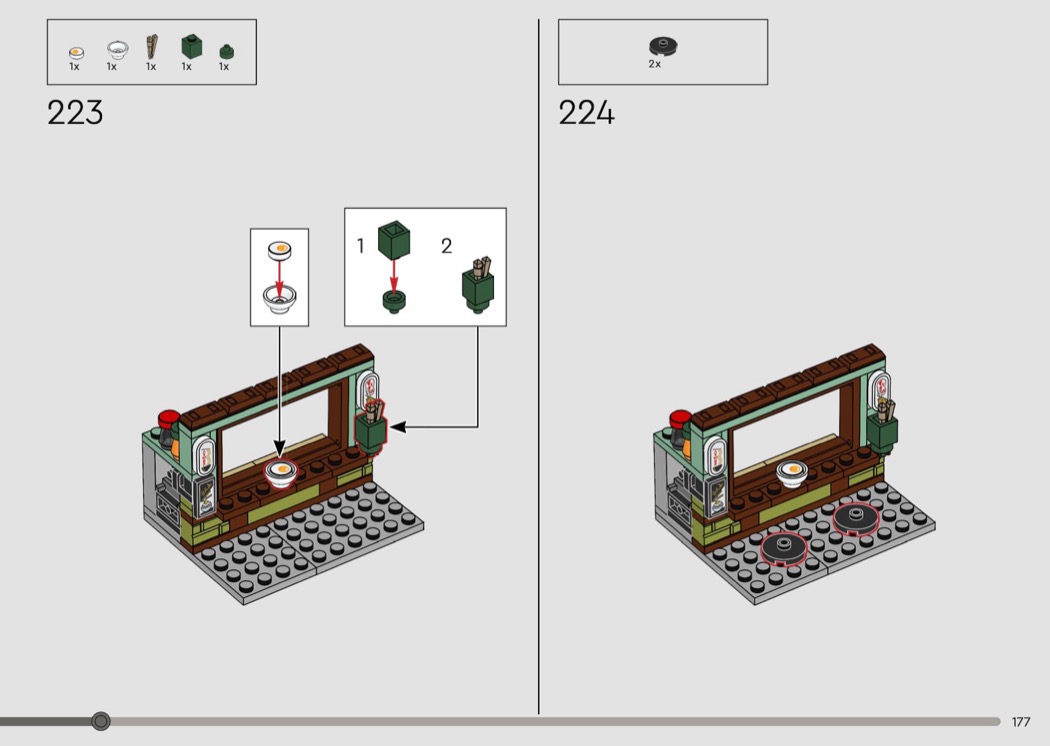 1x 1x 1x 1x 1x

223

1 2

2x

224

177