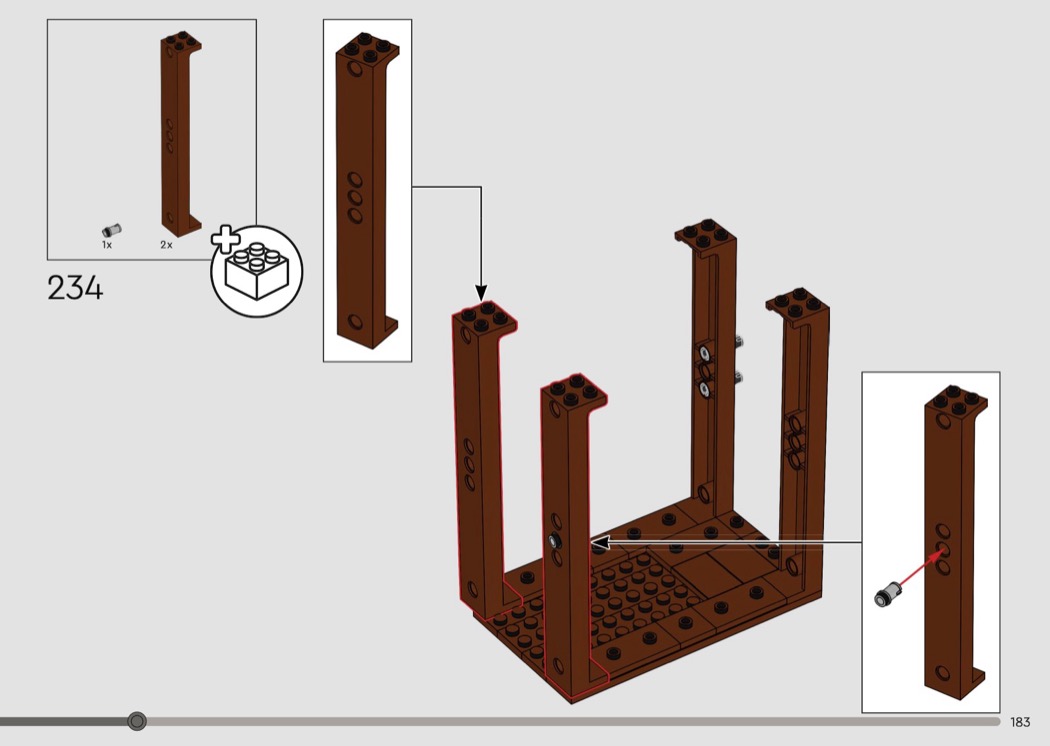 1x

2x

234

183