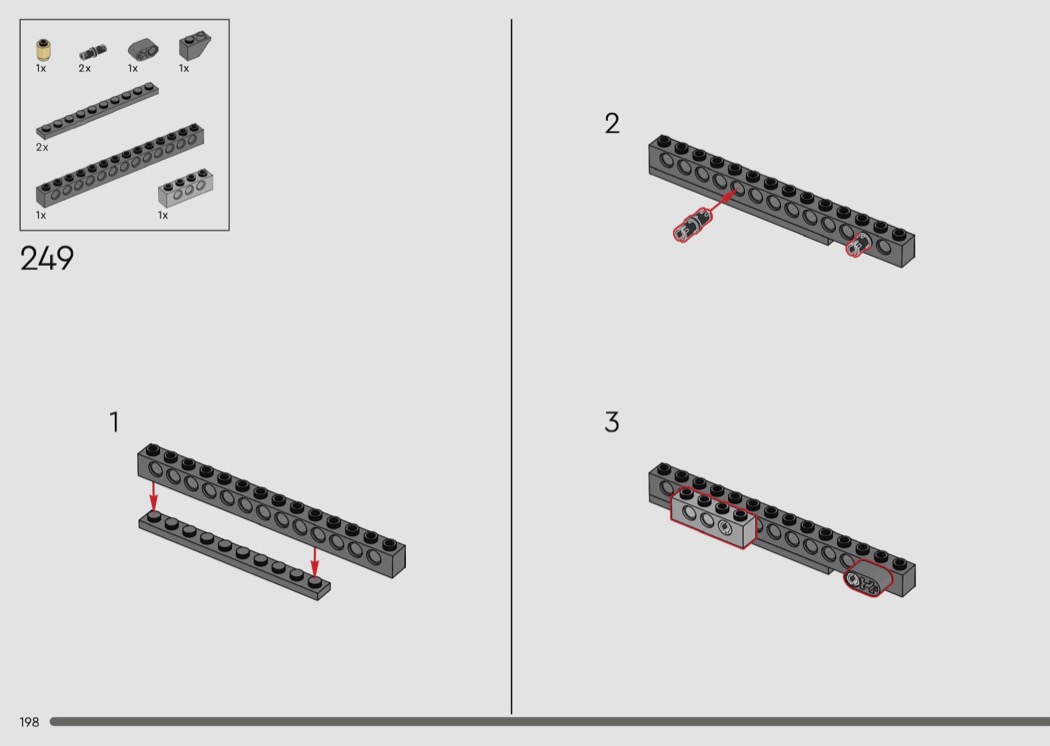 1x 2x 1x 1x

2x

1x 1x

249

1

2

3

198