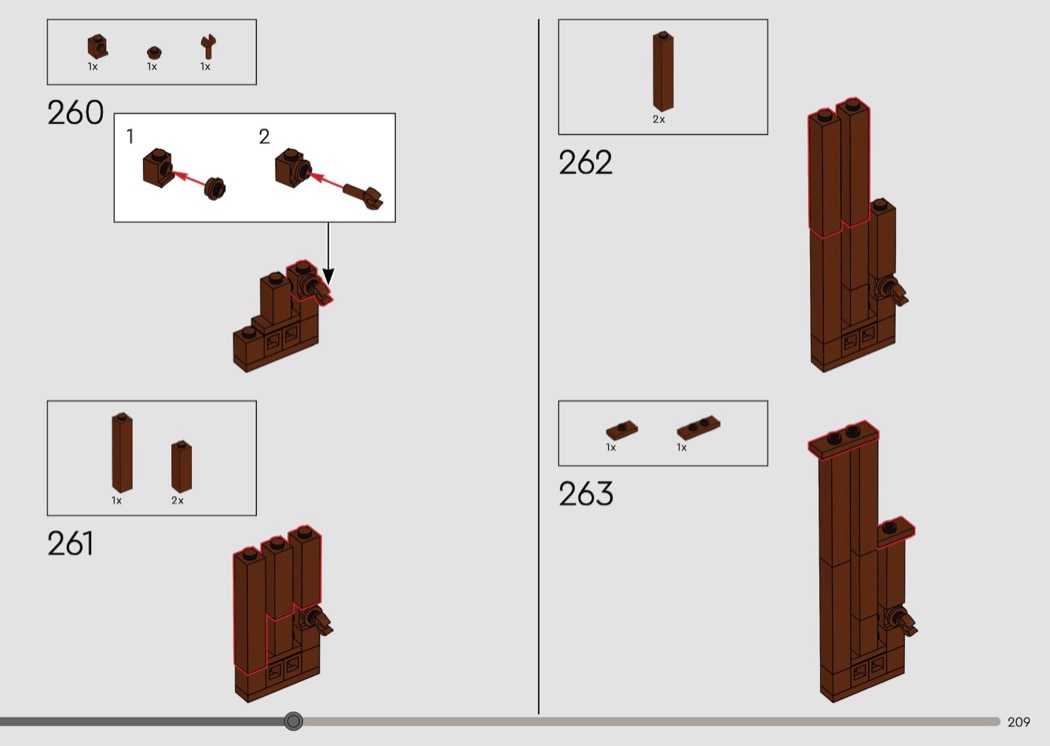 1x 1x 1x

260

1

2

1x 2x

261

2x

262

1x 1x

263

209