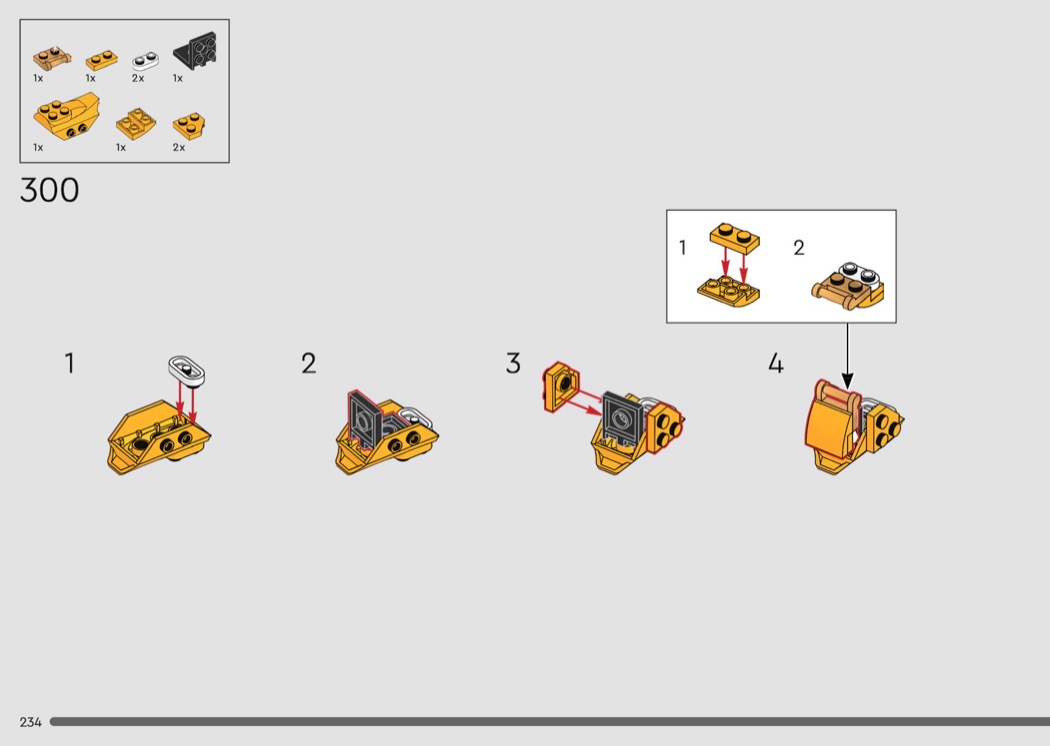 1x 1x 2x 1x
1x 1x 2x

300

1 2

1 2 3 4

234