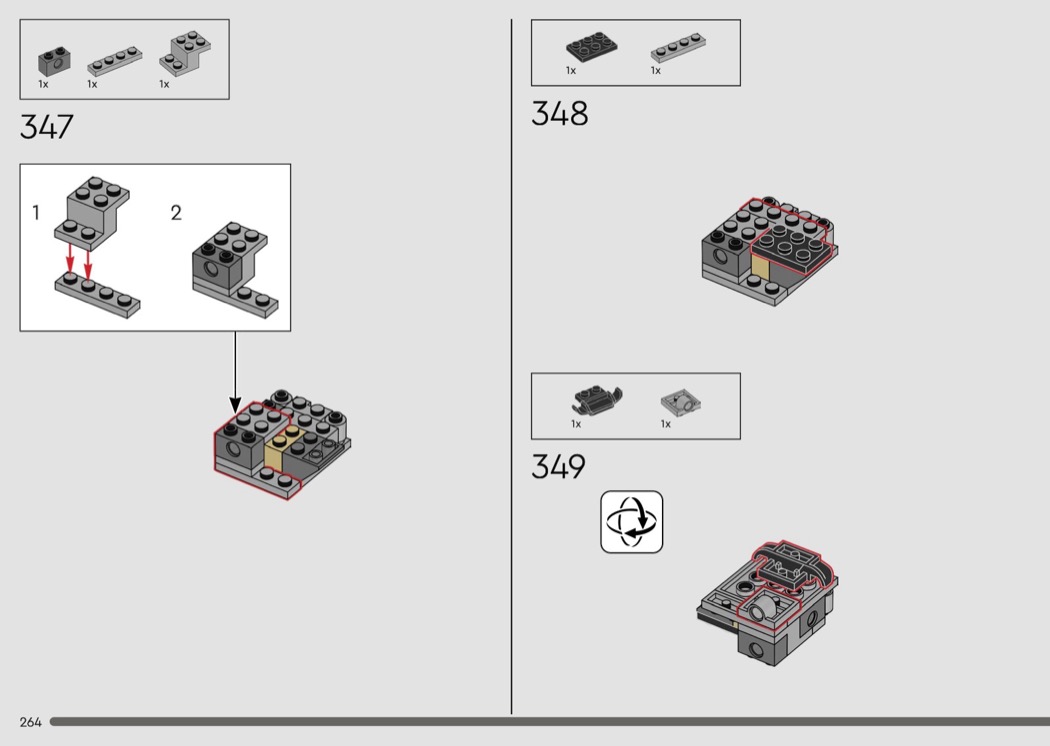 1x 1x 1x

347

1

2

1x 1x

348

1x 1x

349

264