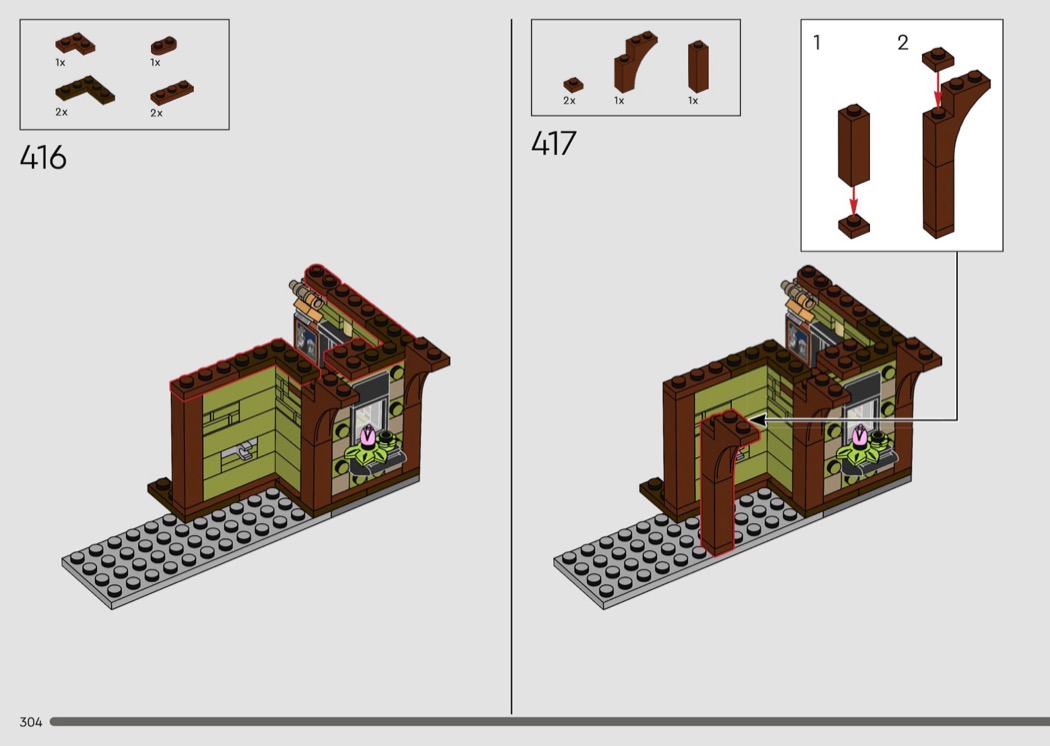 1x
1x
2x
2x

416

2x
1x
1x

417

1
2

304