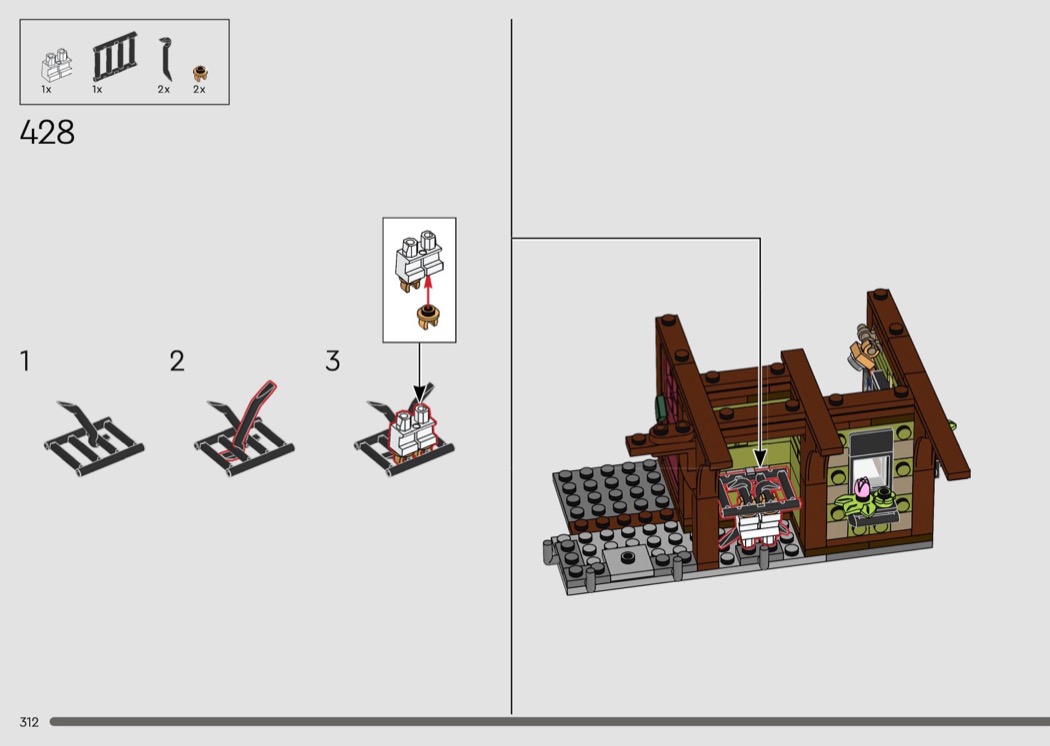 1x 1x 2x 2x

428

1

2

3

312