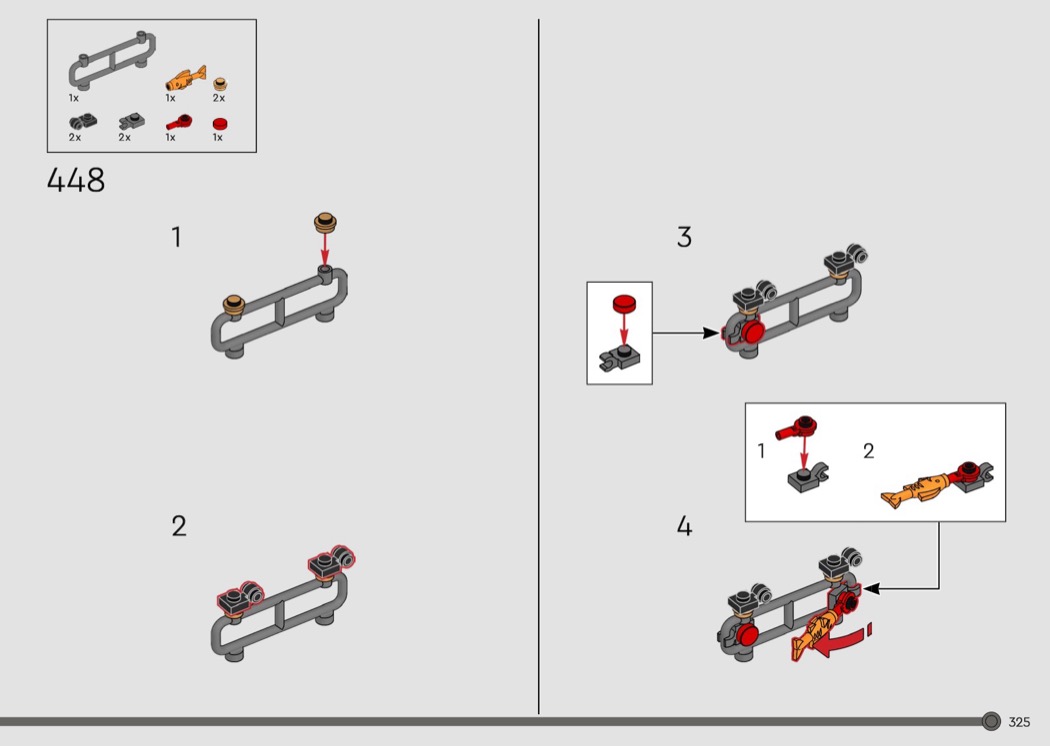 1x
1x
2x
2x
2x
1x
1x

448

1

2

3

1

2

4

325