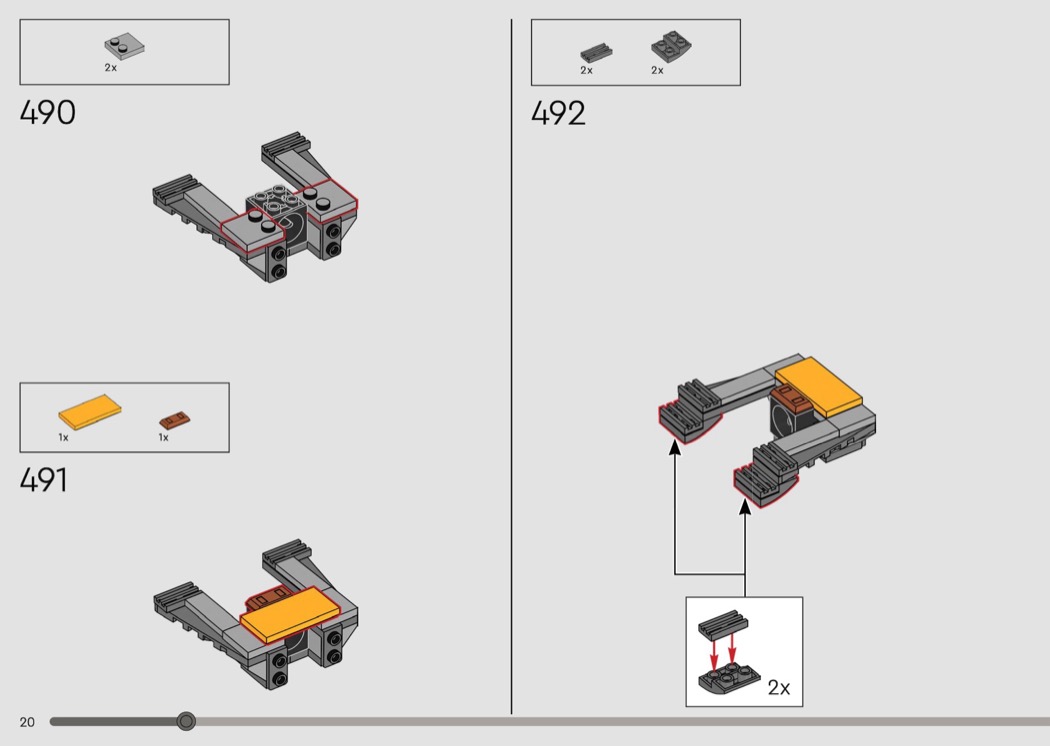 2x

490

1x 1x

491

2x 2x

492

2x

20