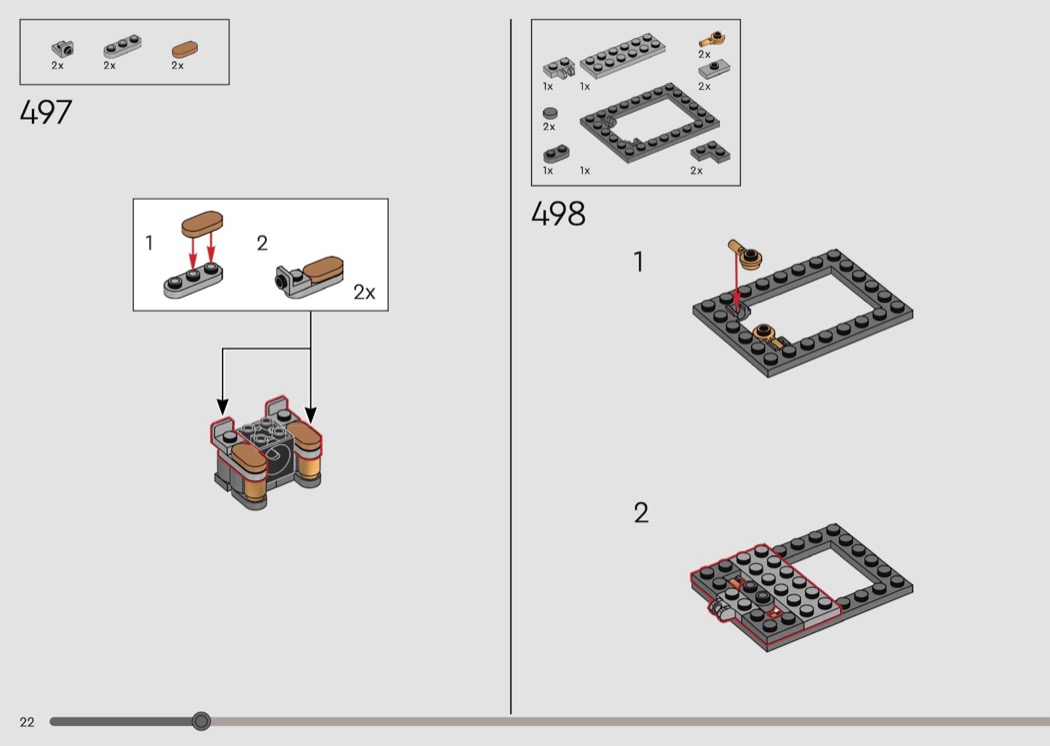 2x 2x 2x

497

1 2

2x

1x 1x 2x 2x 2x 1x 1x 2x

498

1

2

22