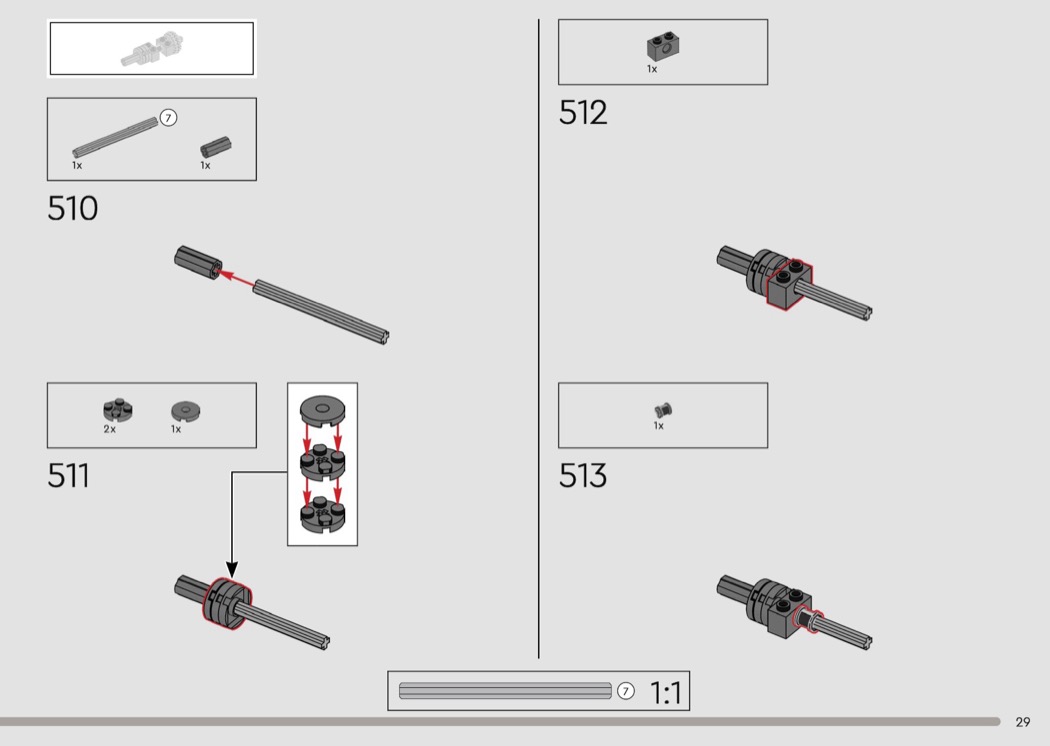 7
1x
1x
510

2x
1x
511

1x
512

1x
513

7 1:1

29