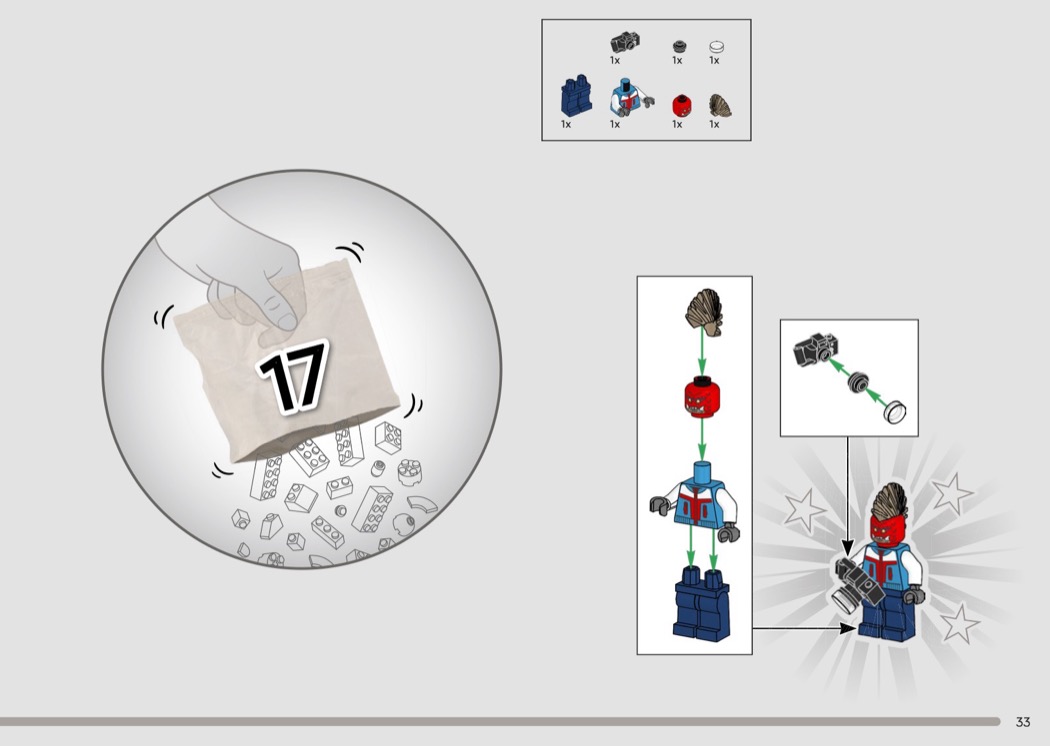 1x 1x 1x
1x 1x 1x 1x

17

33