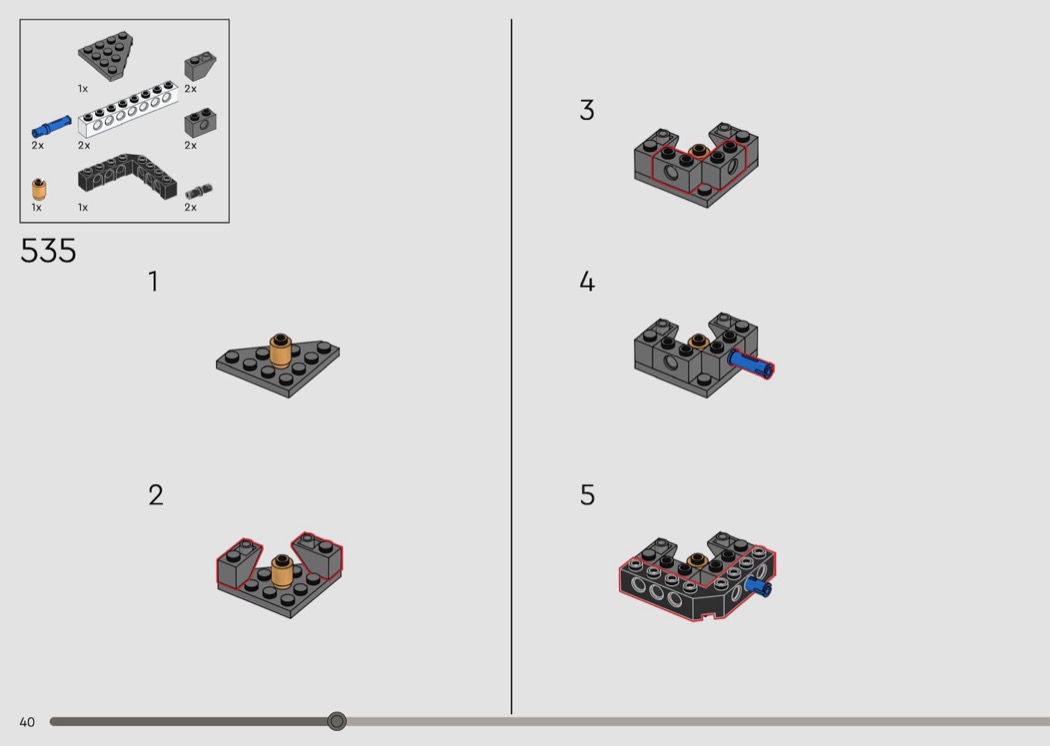 1x
2x
2x
2x
2x
1x
1x
2x

535

1

2

3

4

5

40