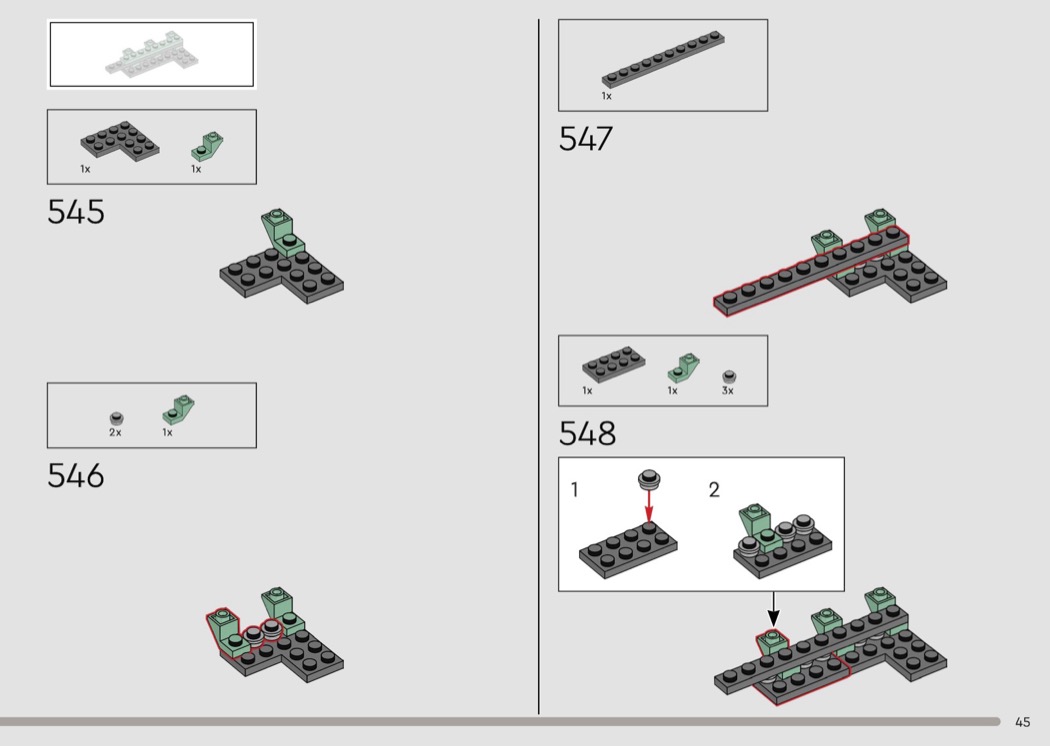 1x 1x

545

2x 1x

546

1x

547

1x 1x 3x

548

1

2

45