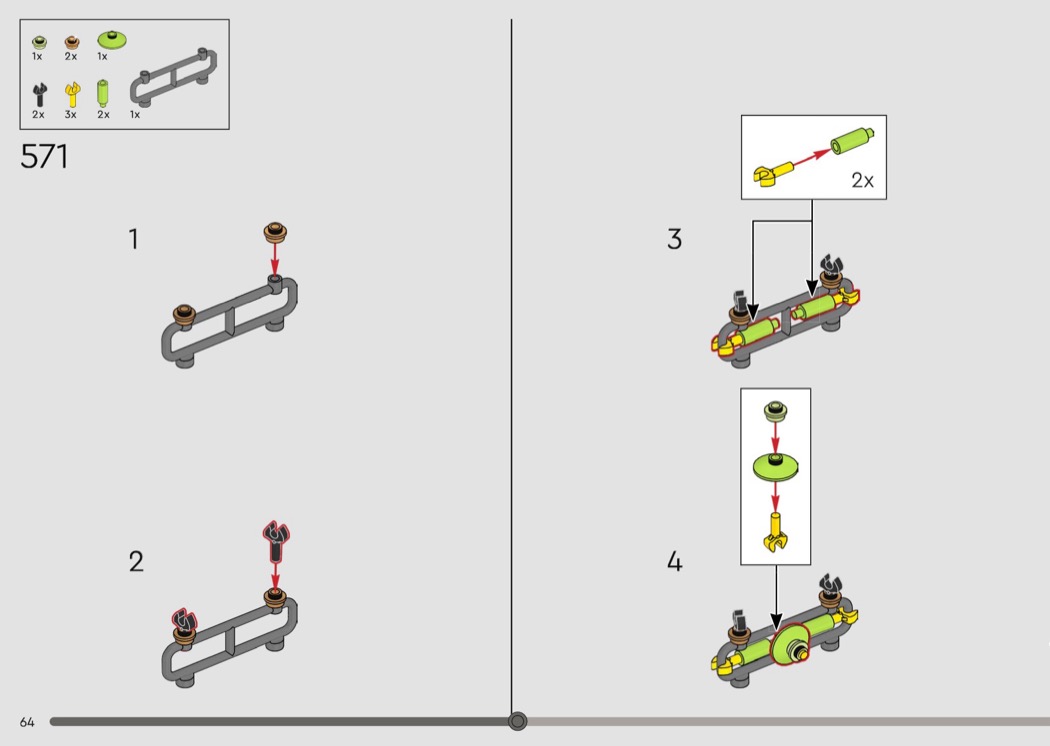 1x 2x 1x

2x 3x 2x 1x

571

1

2

2x

3

4

64