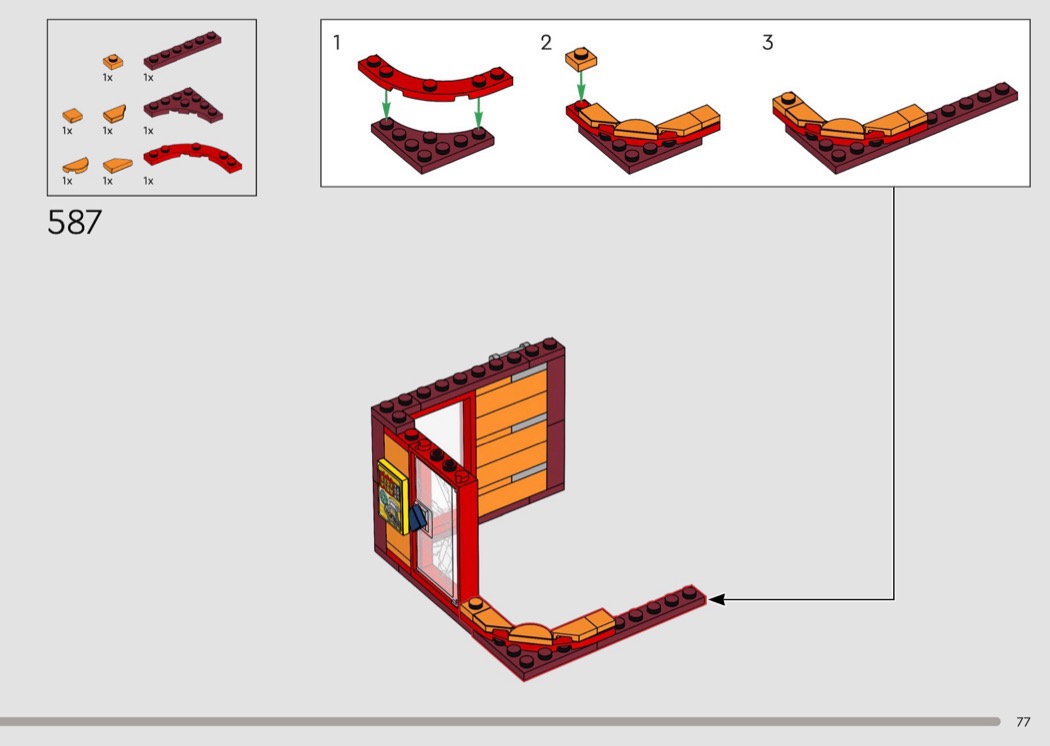 1x 1x

1x 1x 1x

1x 1x 1x

587

1

2

3

77