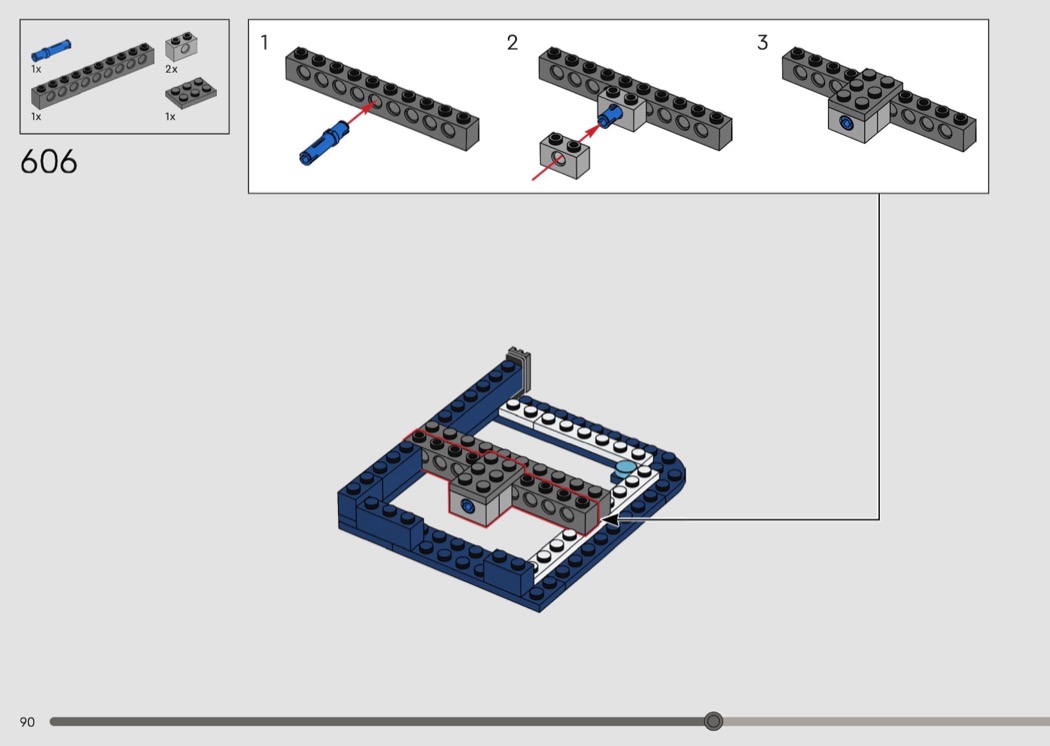 1x
2x
1x
1x

606

1
2
3

90