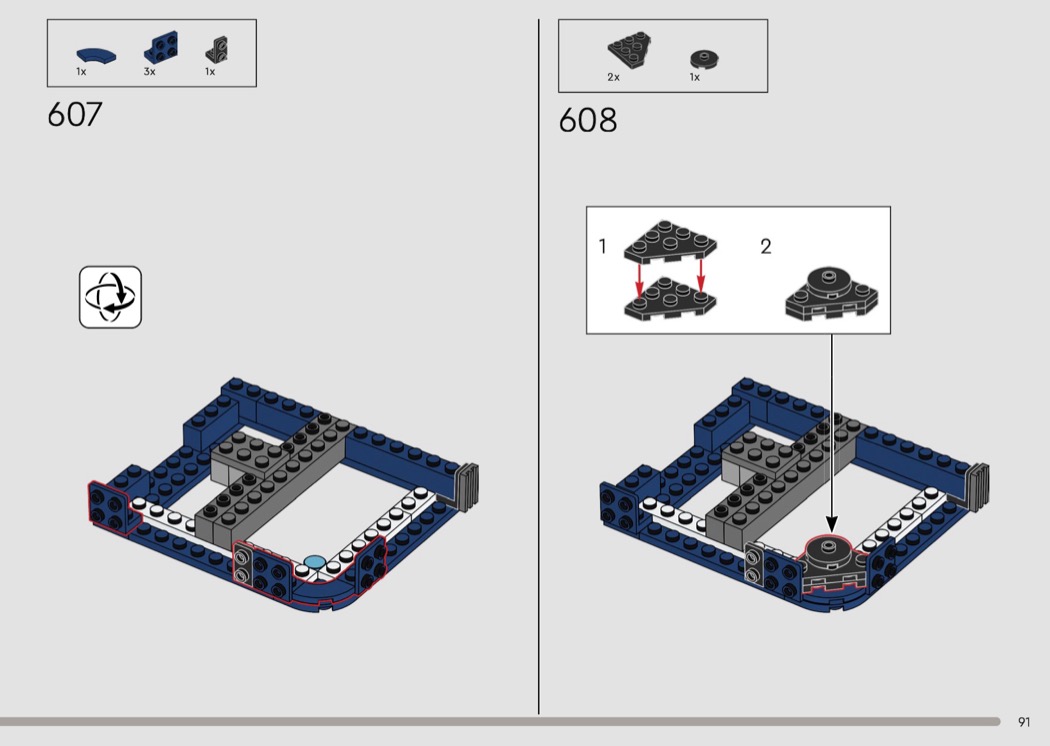 1x 3x 1x

607

2x 1x

608

1

2

91