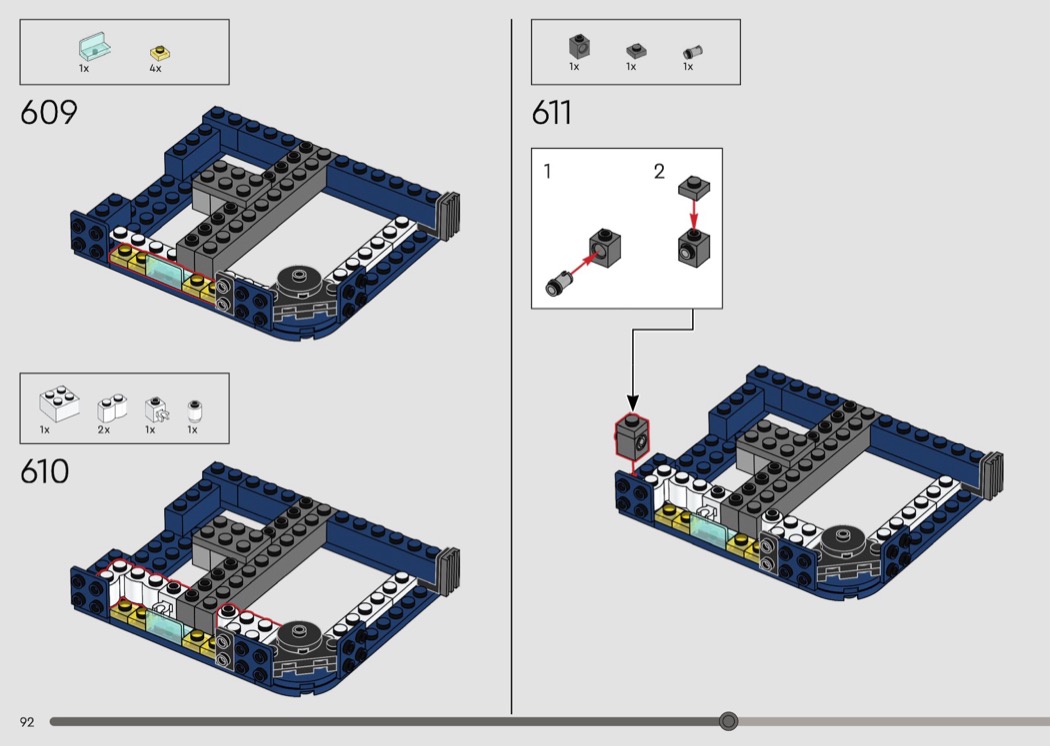 1x 4x

609

1x 2x 1x 1x

610

1x 1x 1x

611

1

2

92