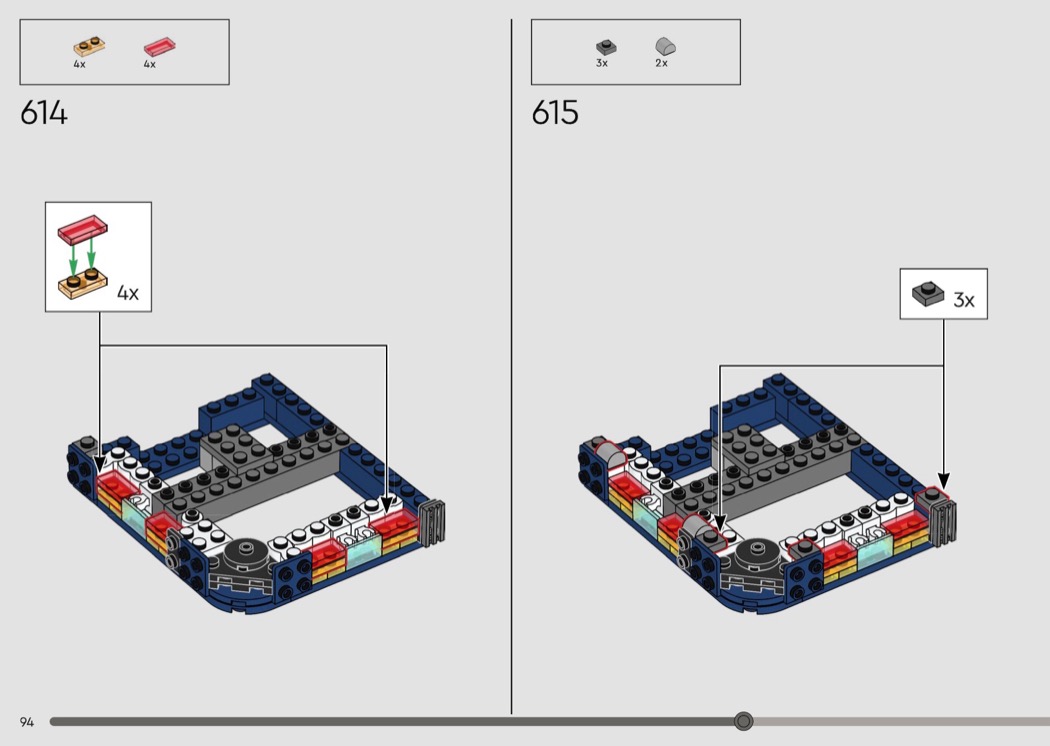 4x 4x

614

4x

3x 2x

615

3x

94